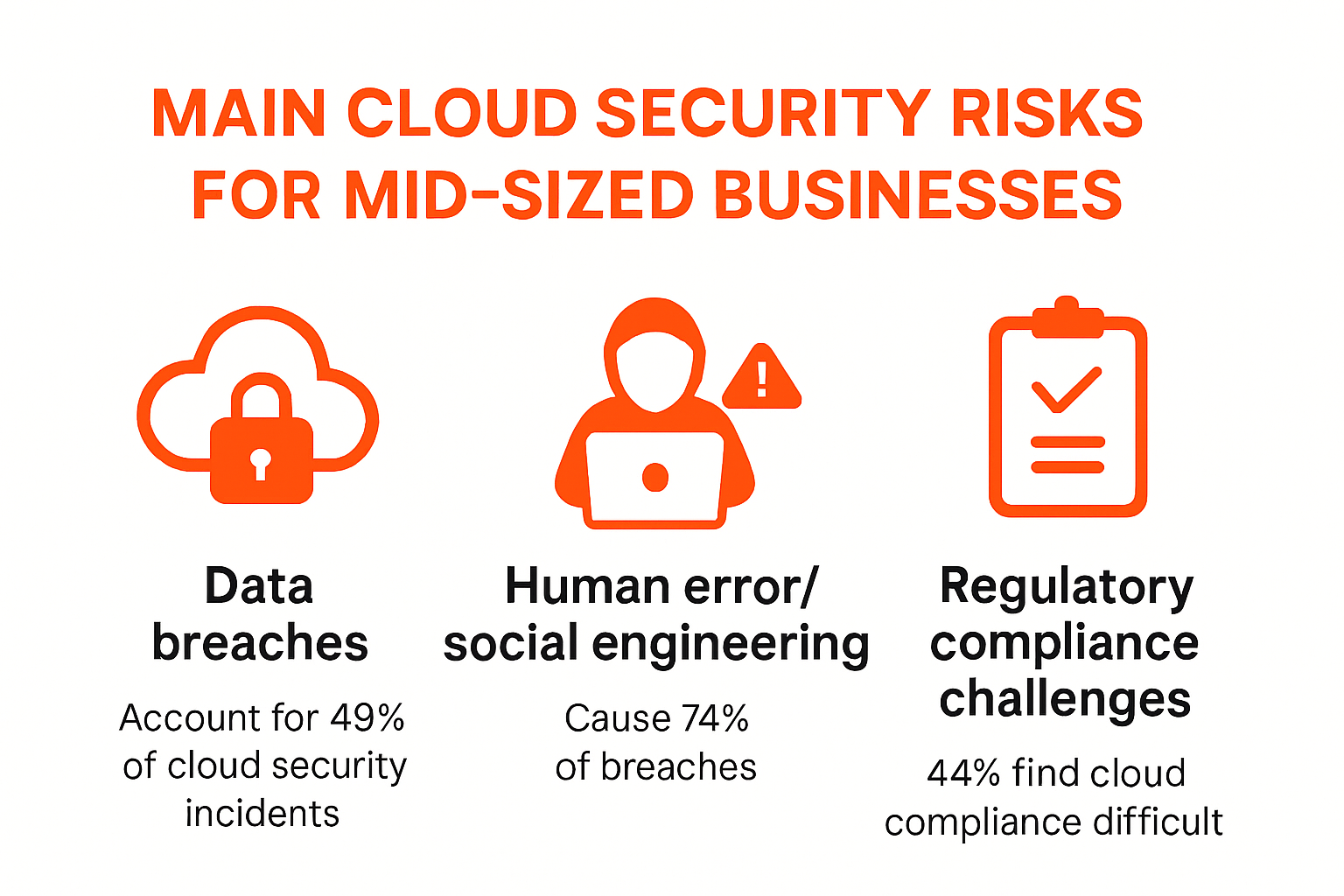 MAIN CLOUD SECURITY RISKS FOR MID-SIZED BUSINESSES

Data breaches

Account for 49% of cloud security incidents

Human error/ social engineering

Cause 74% of breaches

Regulatory compliance challenges

44% find cloud compliance difficult