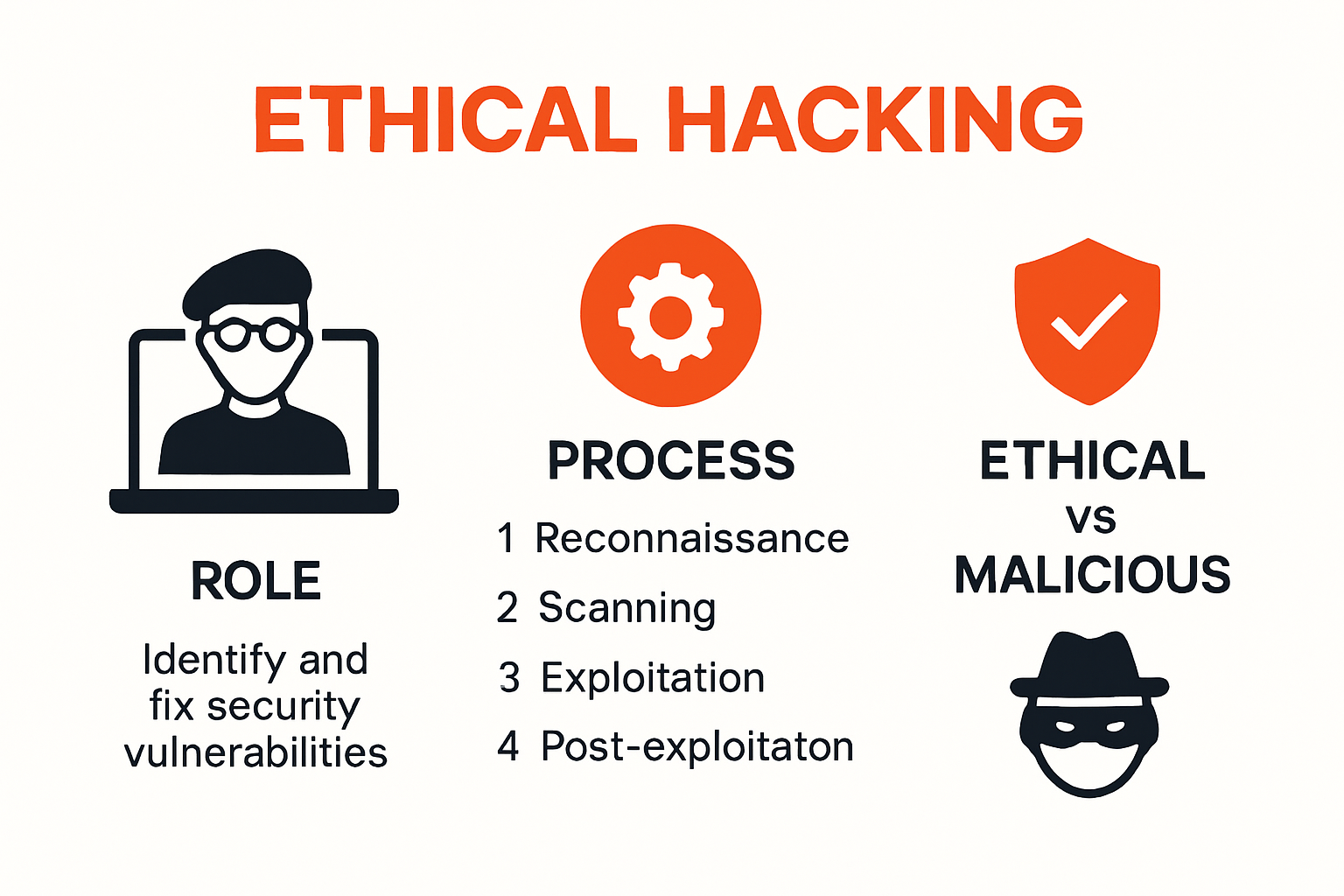 ETHICAL HACKING

ROLE

Identify and fix security vulnerabilities

PROCESS

1 Reconnaissance

2 Scanning

3 Exploitation

4 Post-exploitaton

ETHICAL vs MALICIOUS