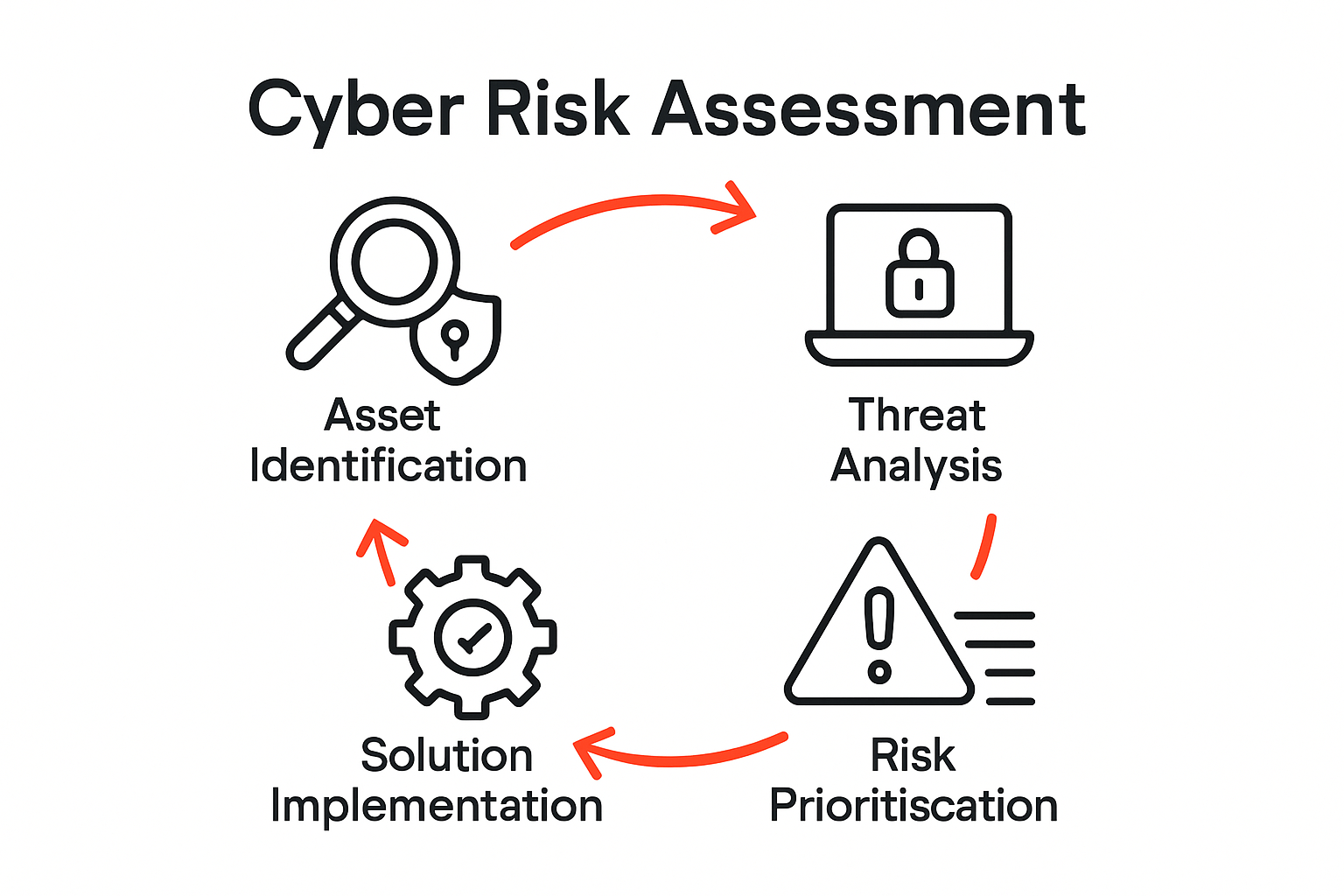 Cyber Risk Assessment

Asset Identification

Threat Analysis

Risk Prioritiscation

Solution Implementation