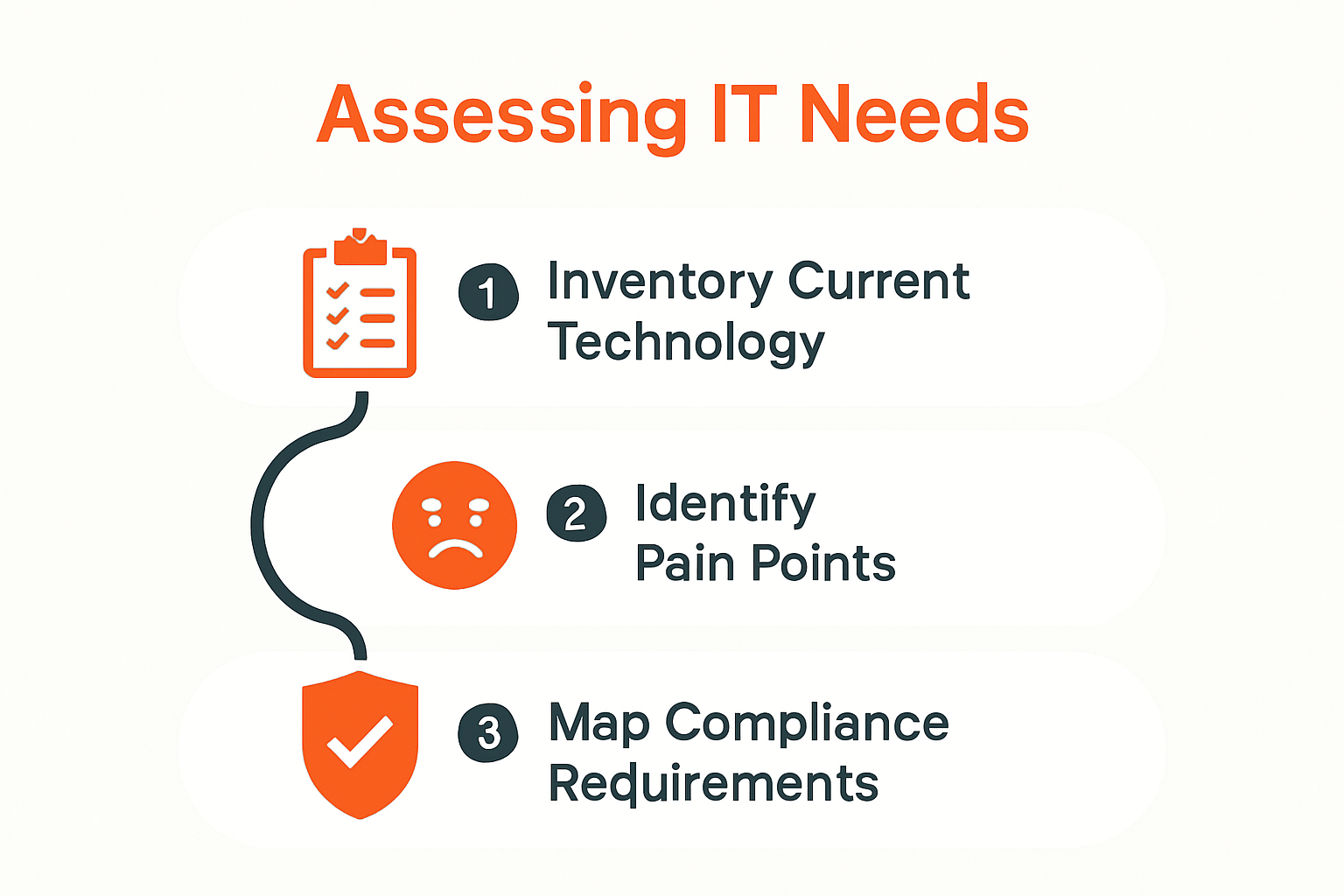 Assessing IT Needs

1 Inventory Current Technology

2 Identify Pain Points

3 Map Compliance Requirements