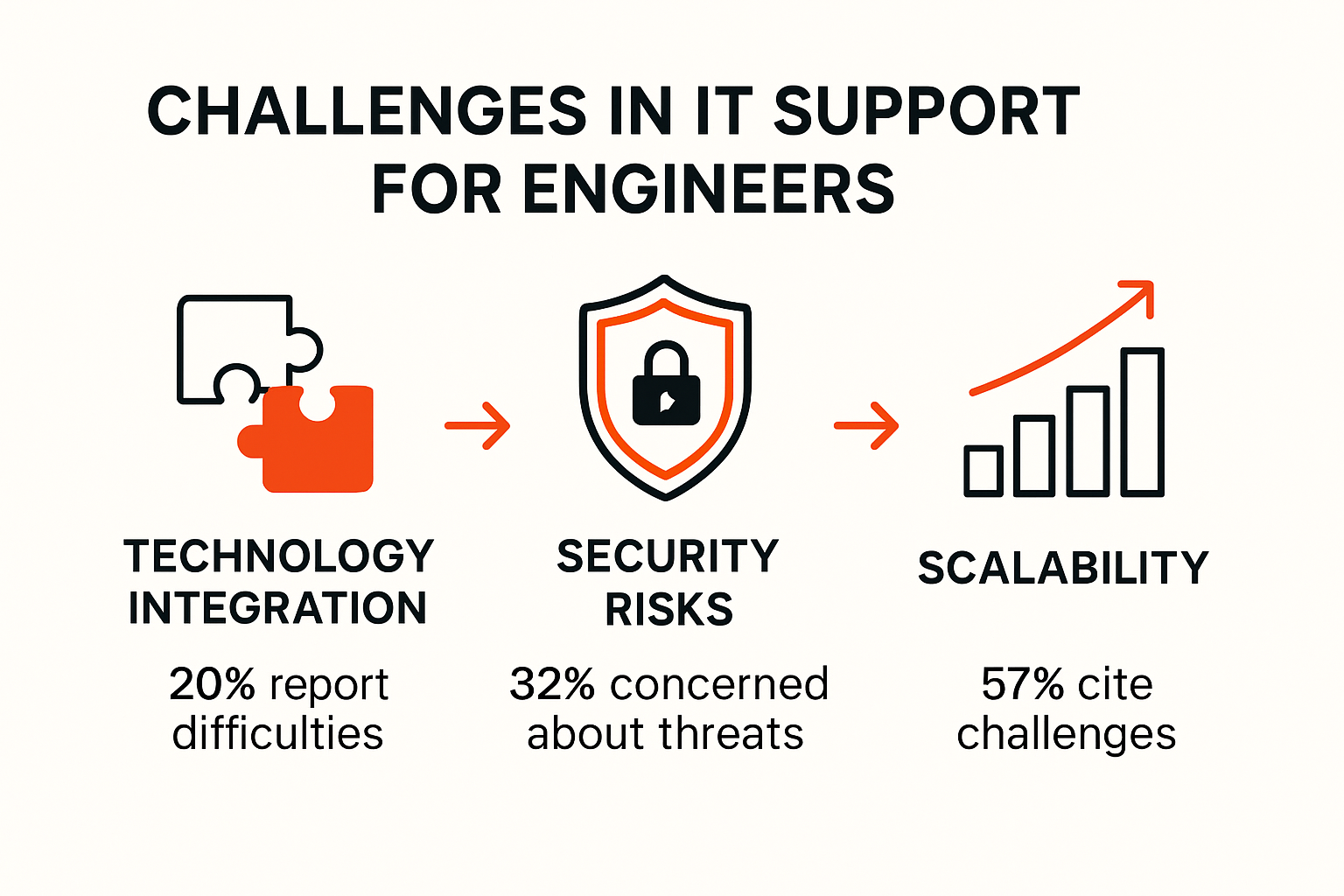 CHALLENGES IN IT SUPPORT FOR ENGINEERS

TECHNOLOGY INTEGRATION

20% report difficulties

SECURITY RISKS

32% concerned about threats

SCALABILITY

57% cite challenges