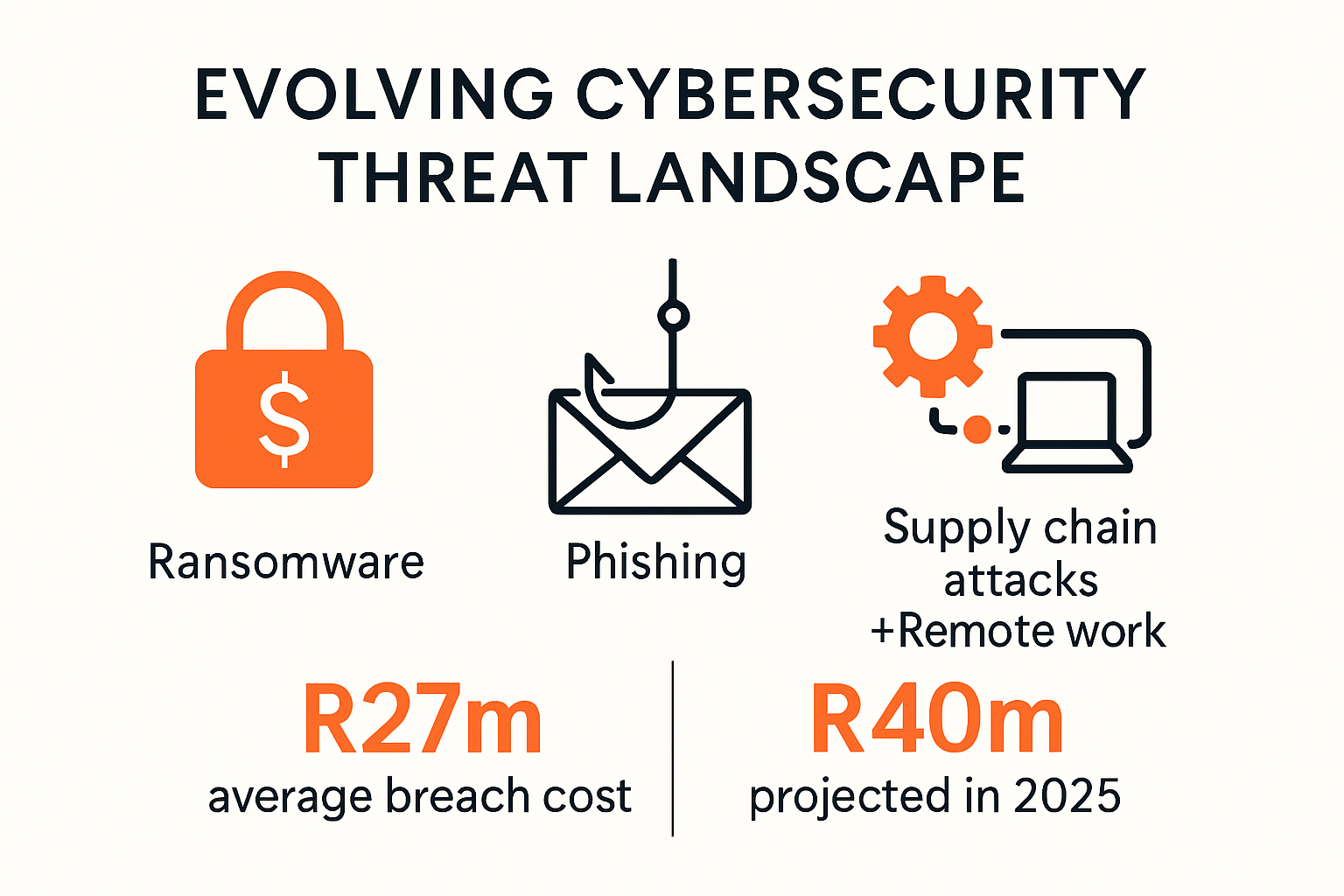 EVOLVING CYBERSECURITY THREAT LANDSCAPE

$

Ransomware

Phishing

Supply chain attacks +Remote work

R27m
average breach cost

R40m
projected in 2025