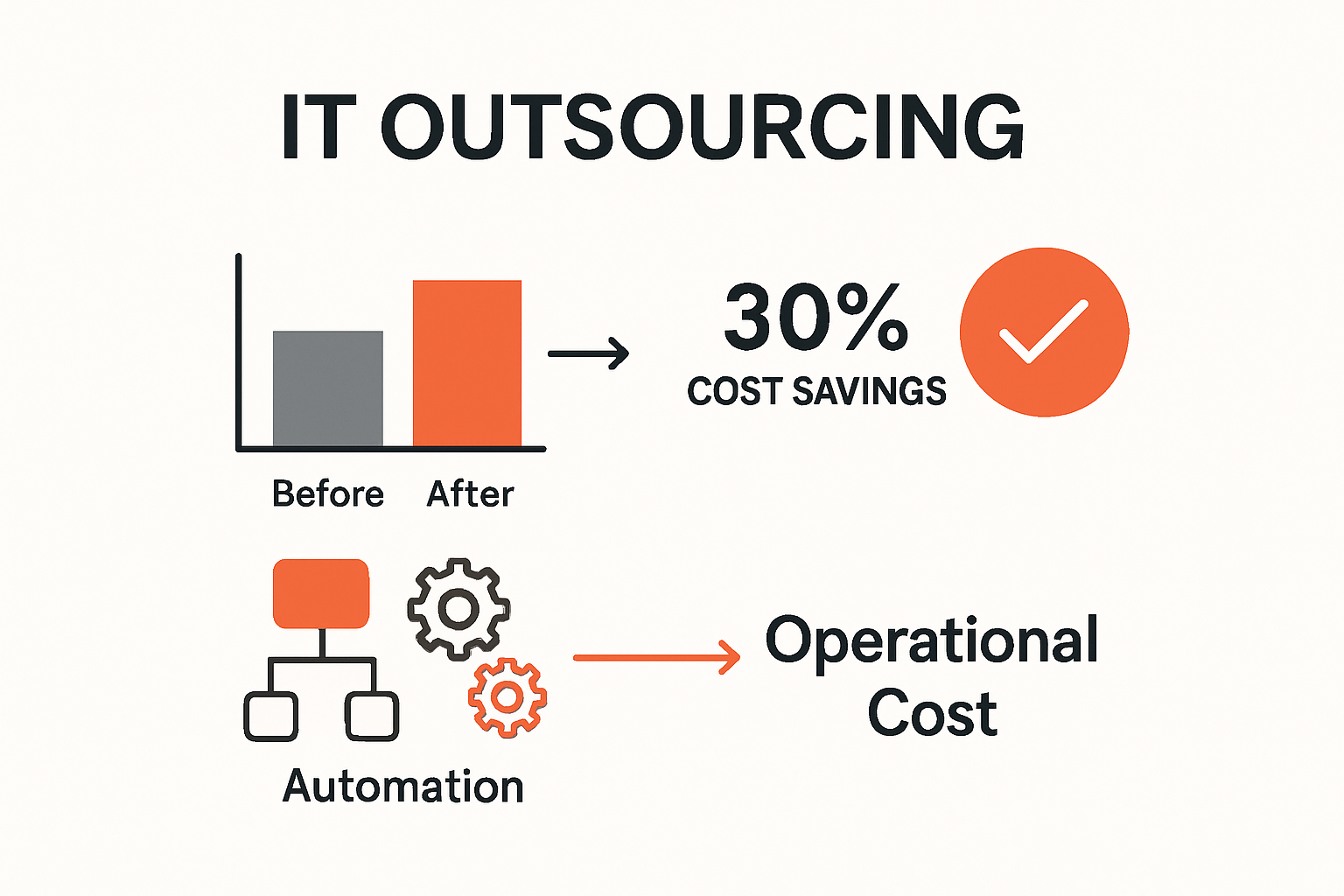 IT OUTSOURCING

Before After

30%
COST SAVINGS

Automation

Operational Cost