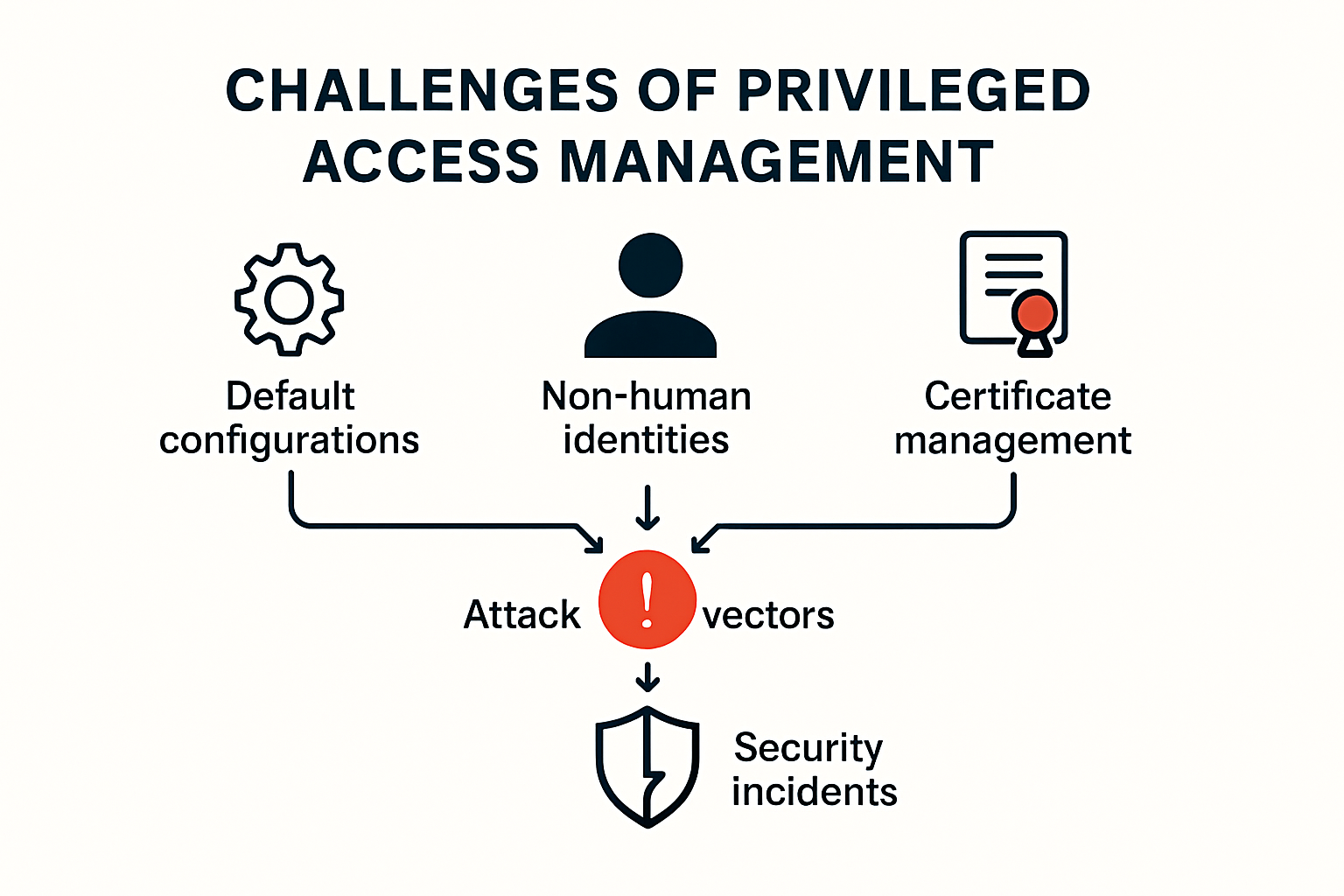 CHALLENGES OF PRIVILEGED ACCESS MANAGEMENT

Default configurations

Non-human identities

Certificate management

Attack

!

vectors

Security incidents