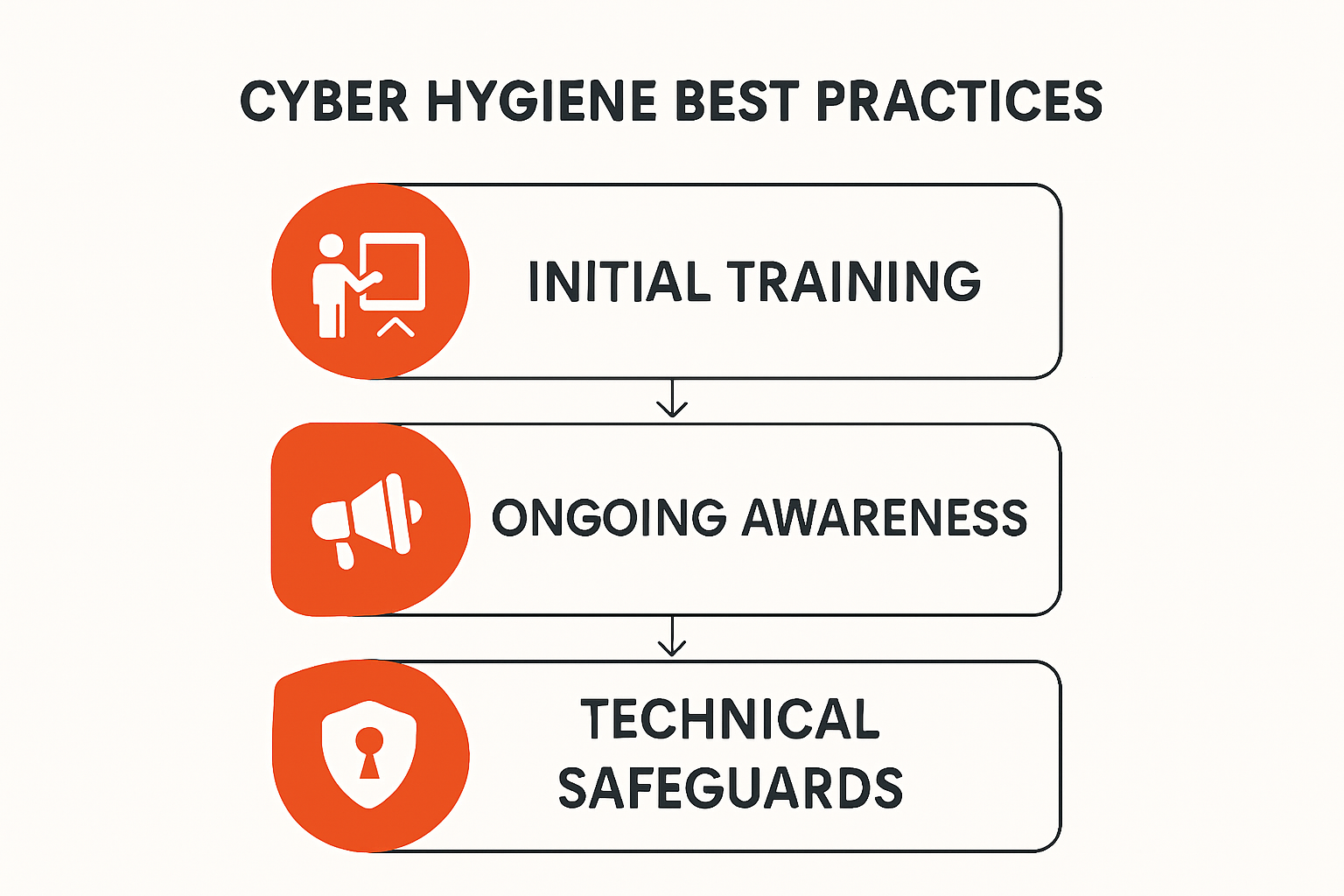 CYBER HYGIENE BEST PRACTICES

INITIAL TRAINING

ONGOING AWARENESS

TECHNICAL SAFEGUARDS