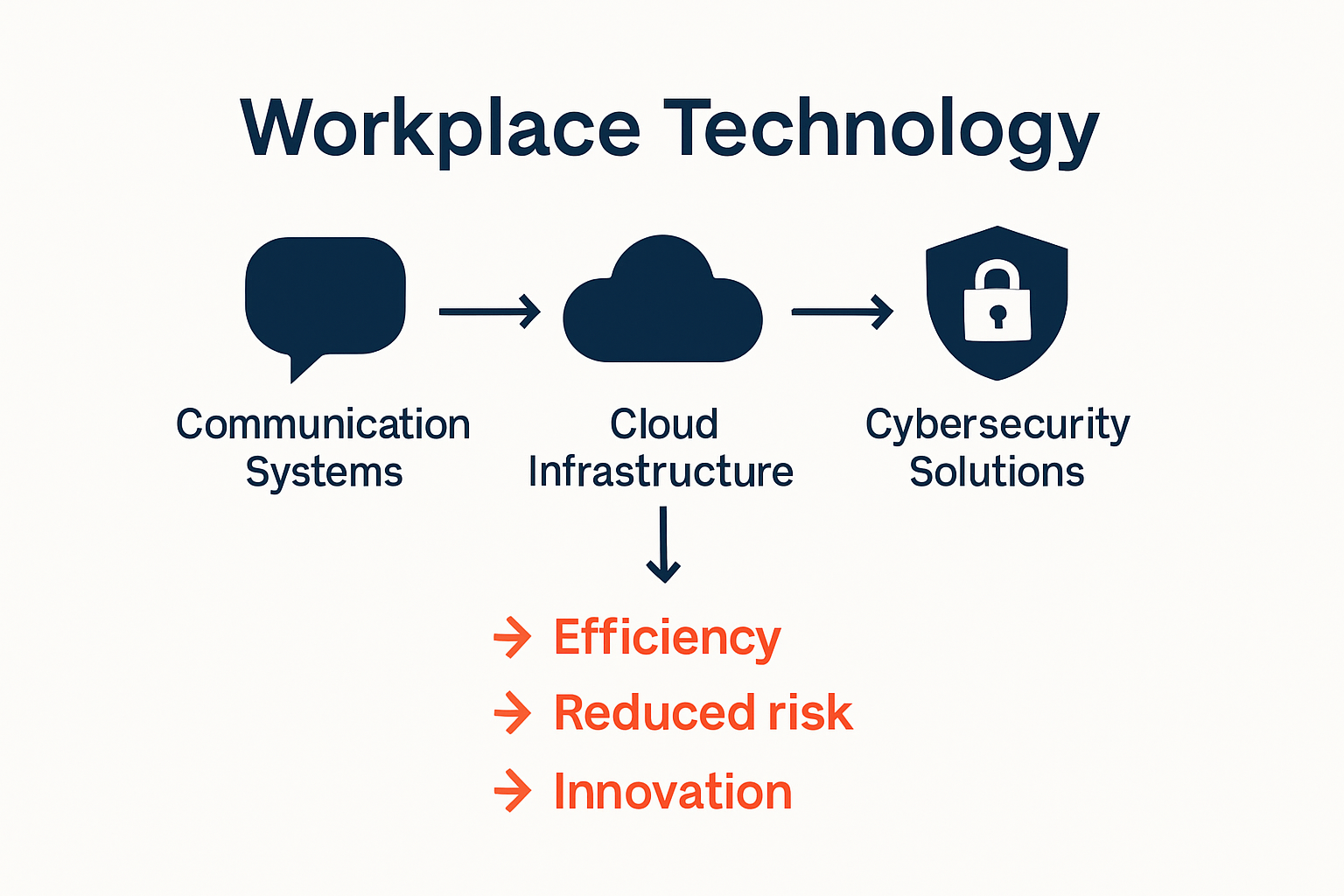 Workplace Technology

Communication Systems

Cloud Infrastructure

Cybersecurity Solutions

→ Efficiency
→ Reduced risk
→ Innovation