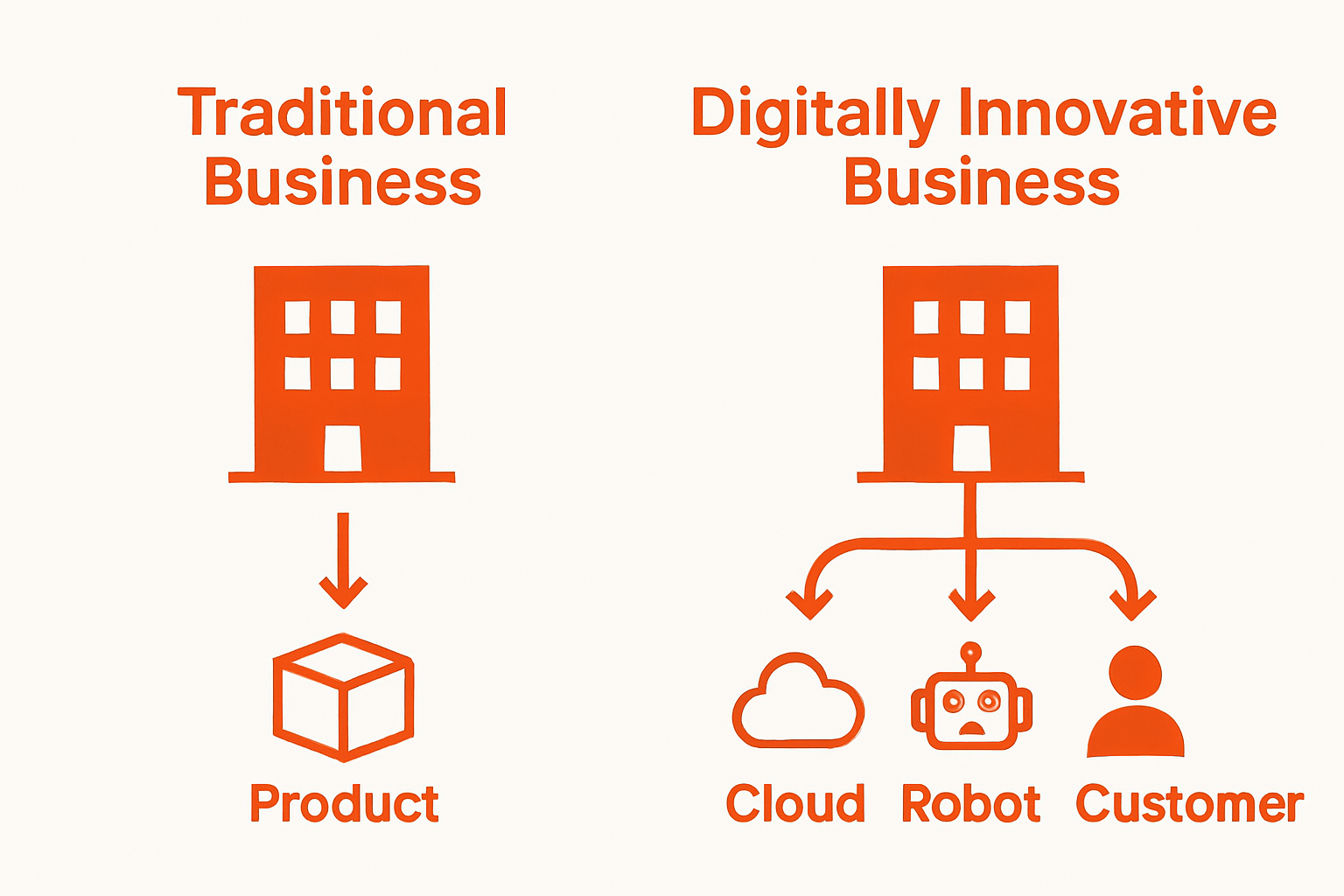 Traditional Business

Product

Digitally Innovative Business

Cloud Robot Customer