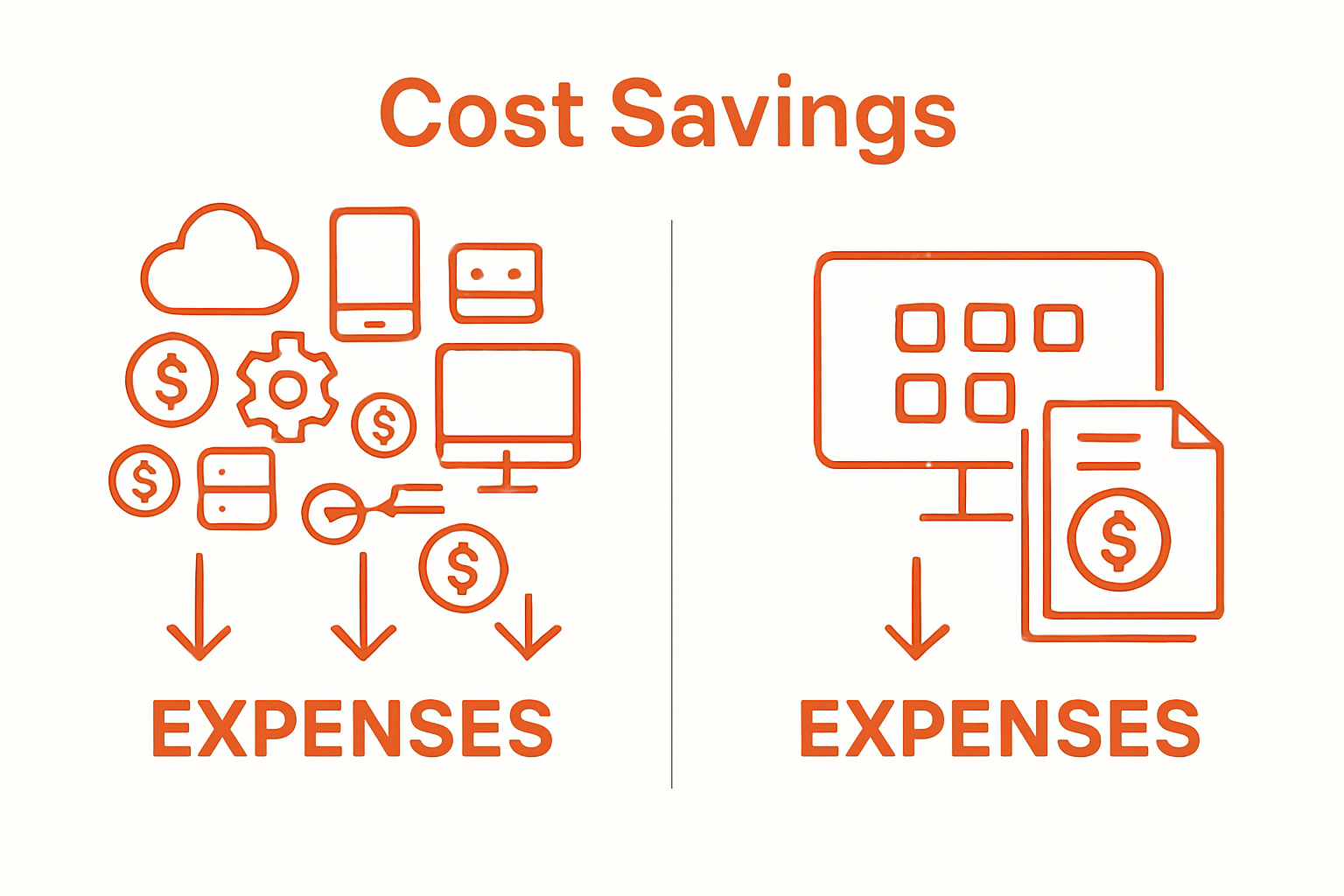 Cost Savings

EXPENSES

EXPENSES