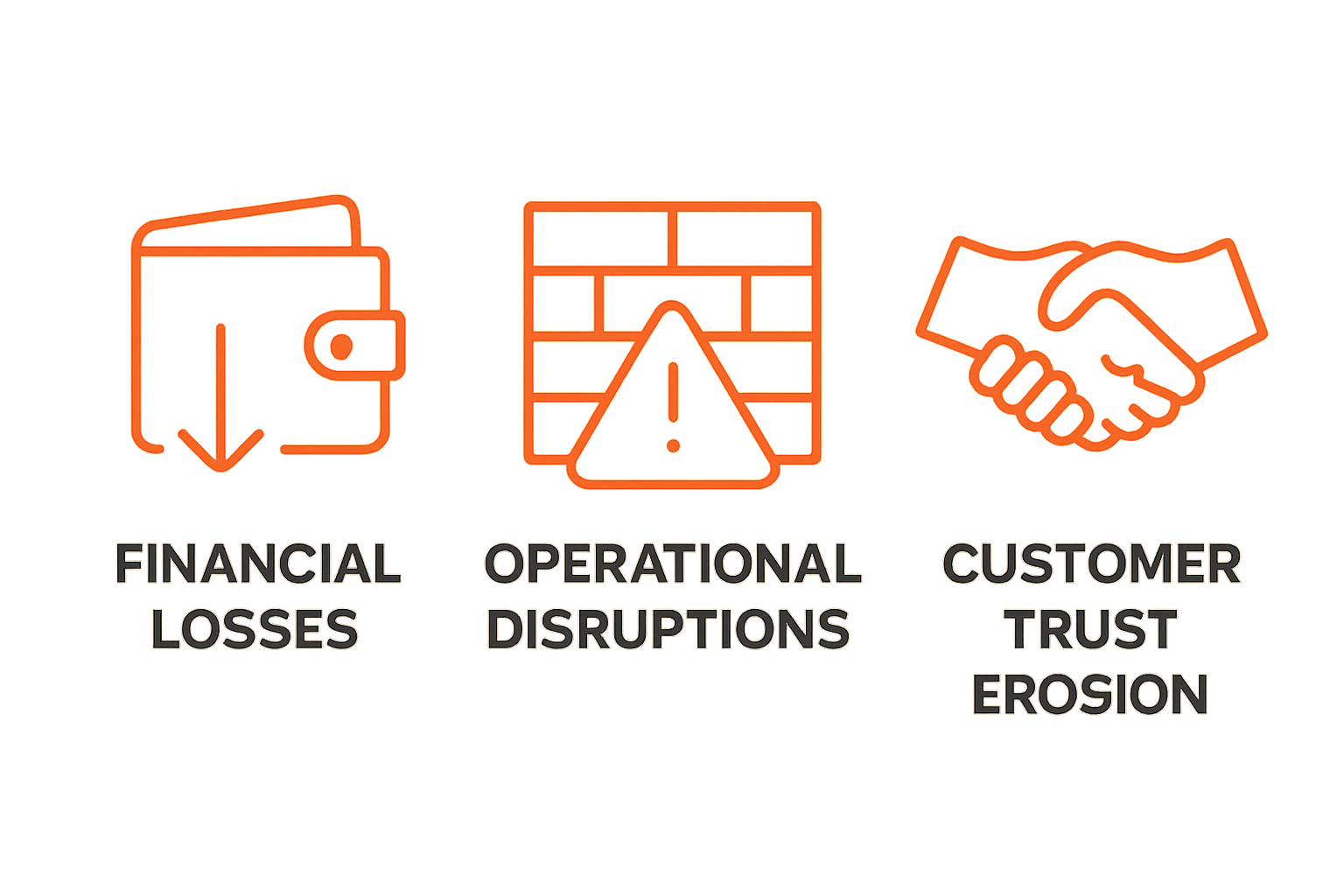 FINANCIAL LOSSES

OPERATIONAL DISRUPTIONS

CUSTOMER TRUST EROSION