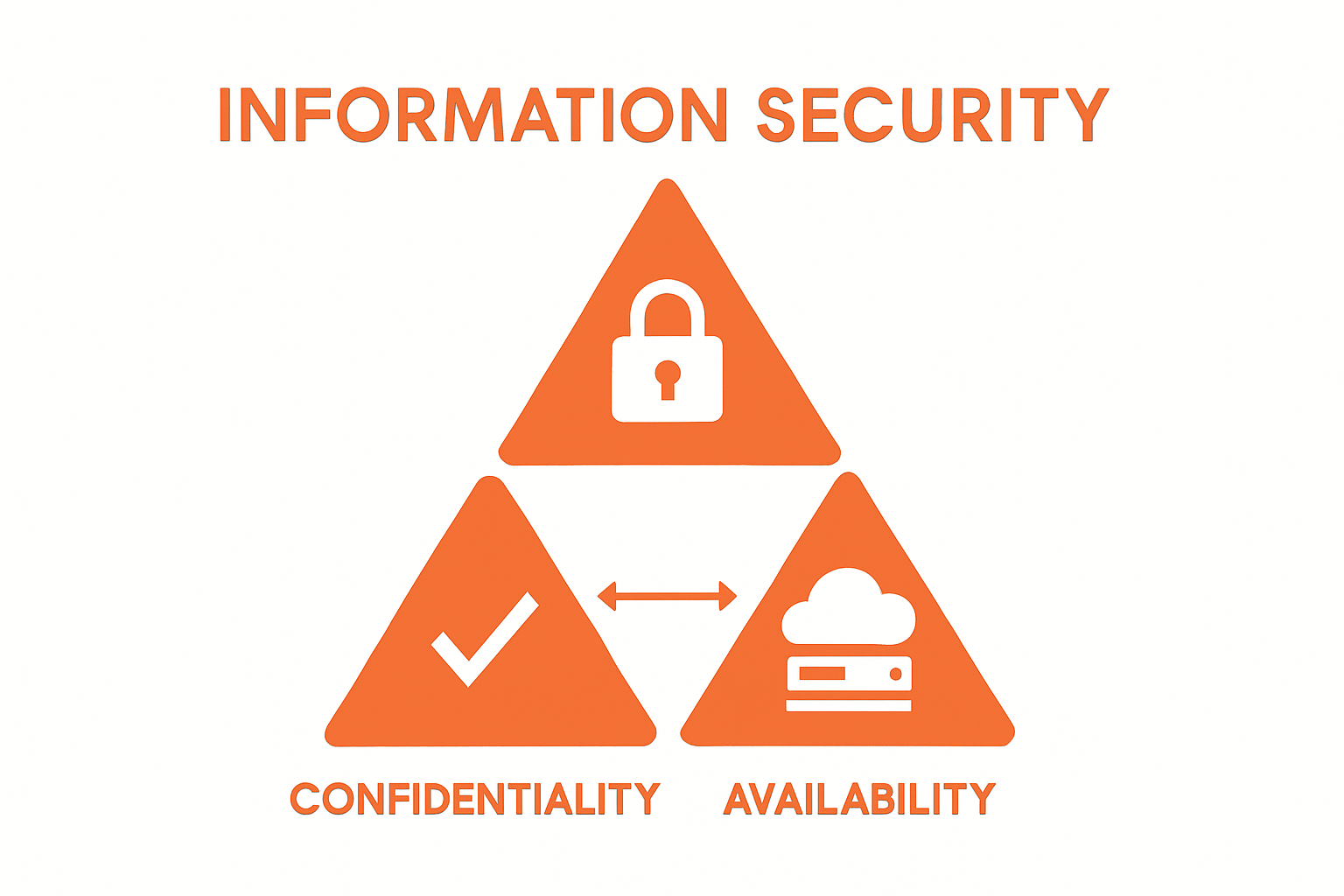 INFORMATION SECURITY

CONFIDENTIALITY

AVAILABILITY