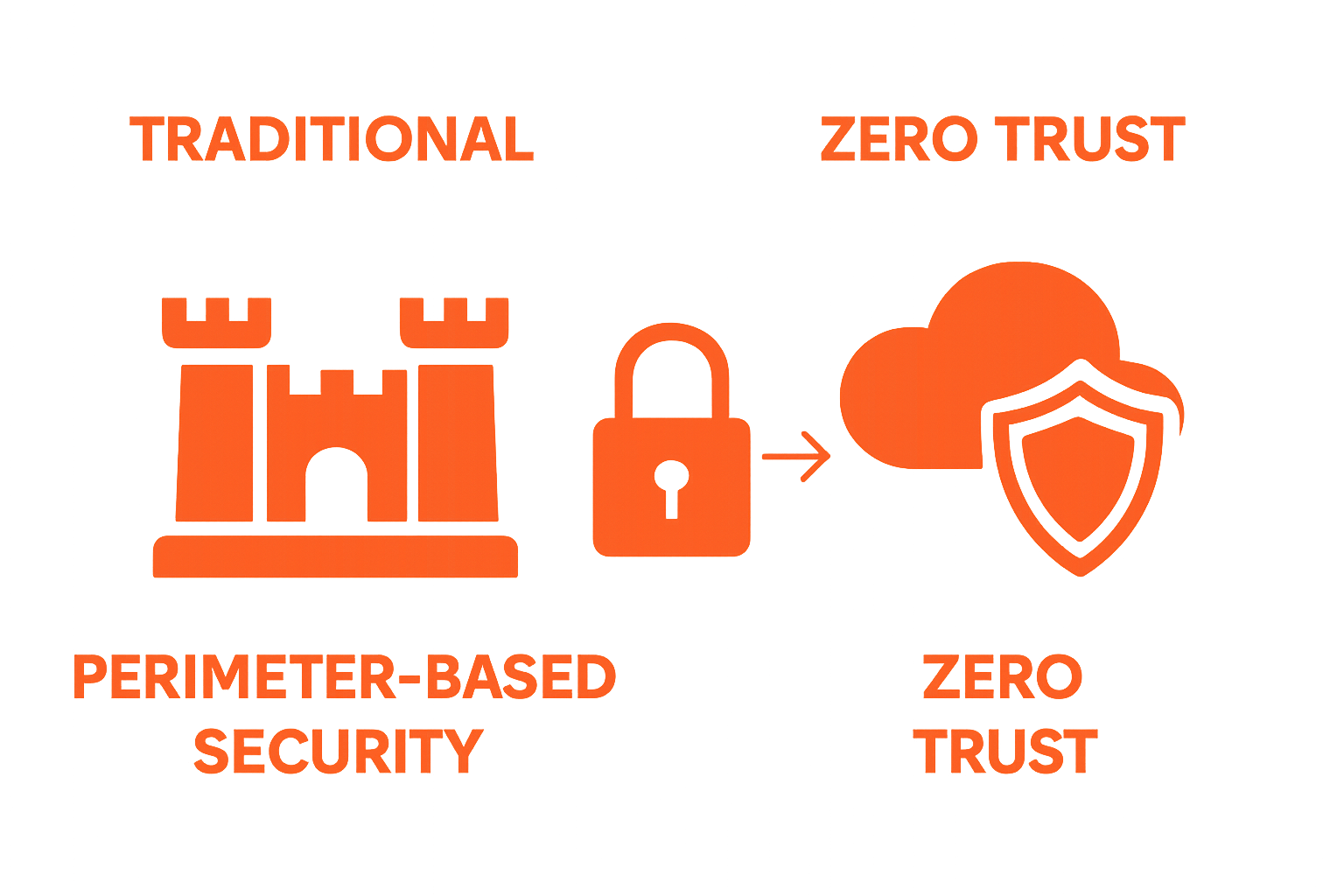 TRADITIONAL

ZERO TRUST

PERIMETER-BASED SECURITY

ZERO TRUST