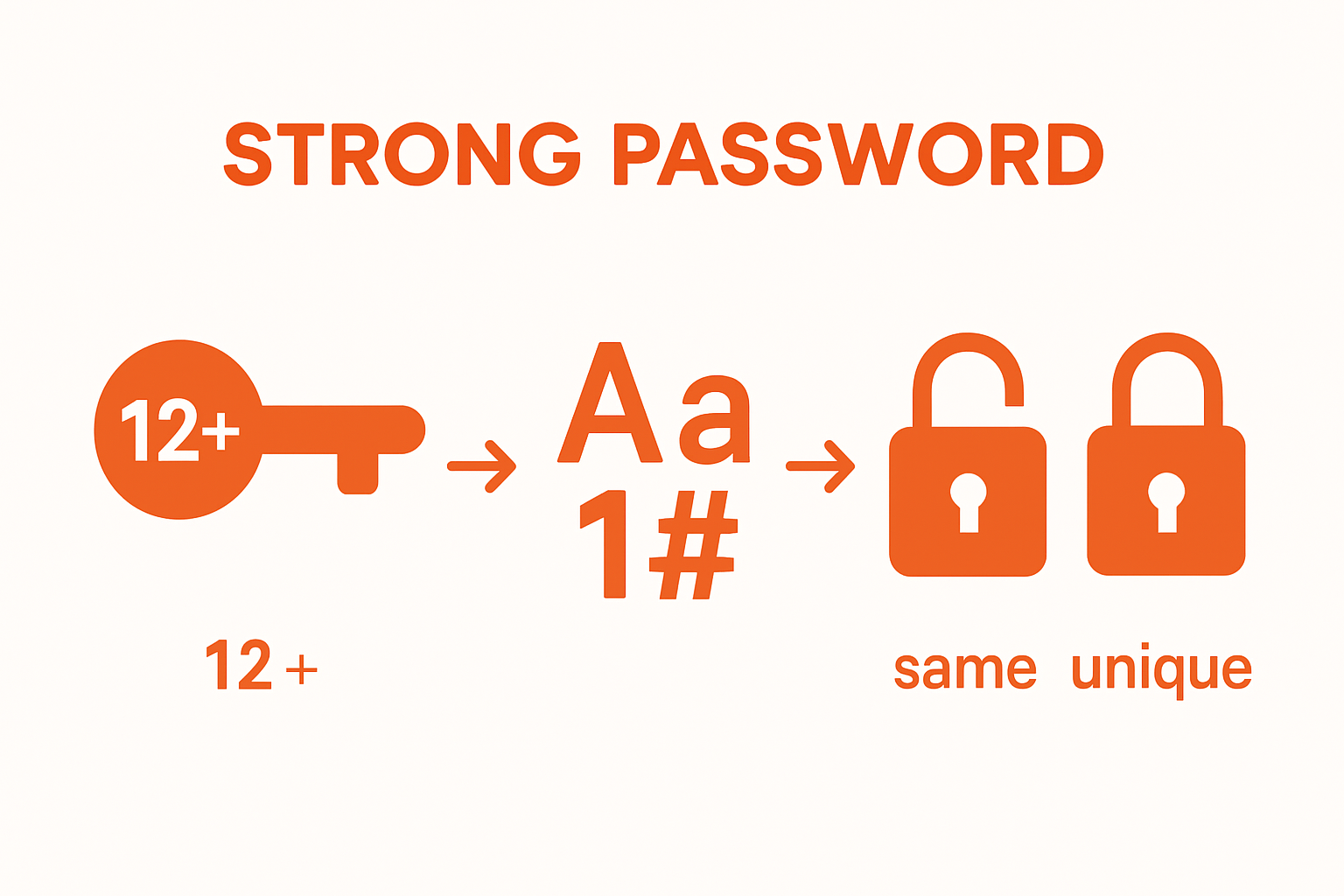 STRONG PASSWORD

12+

Aa
1#

12 +

same unique