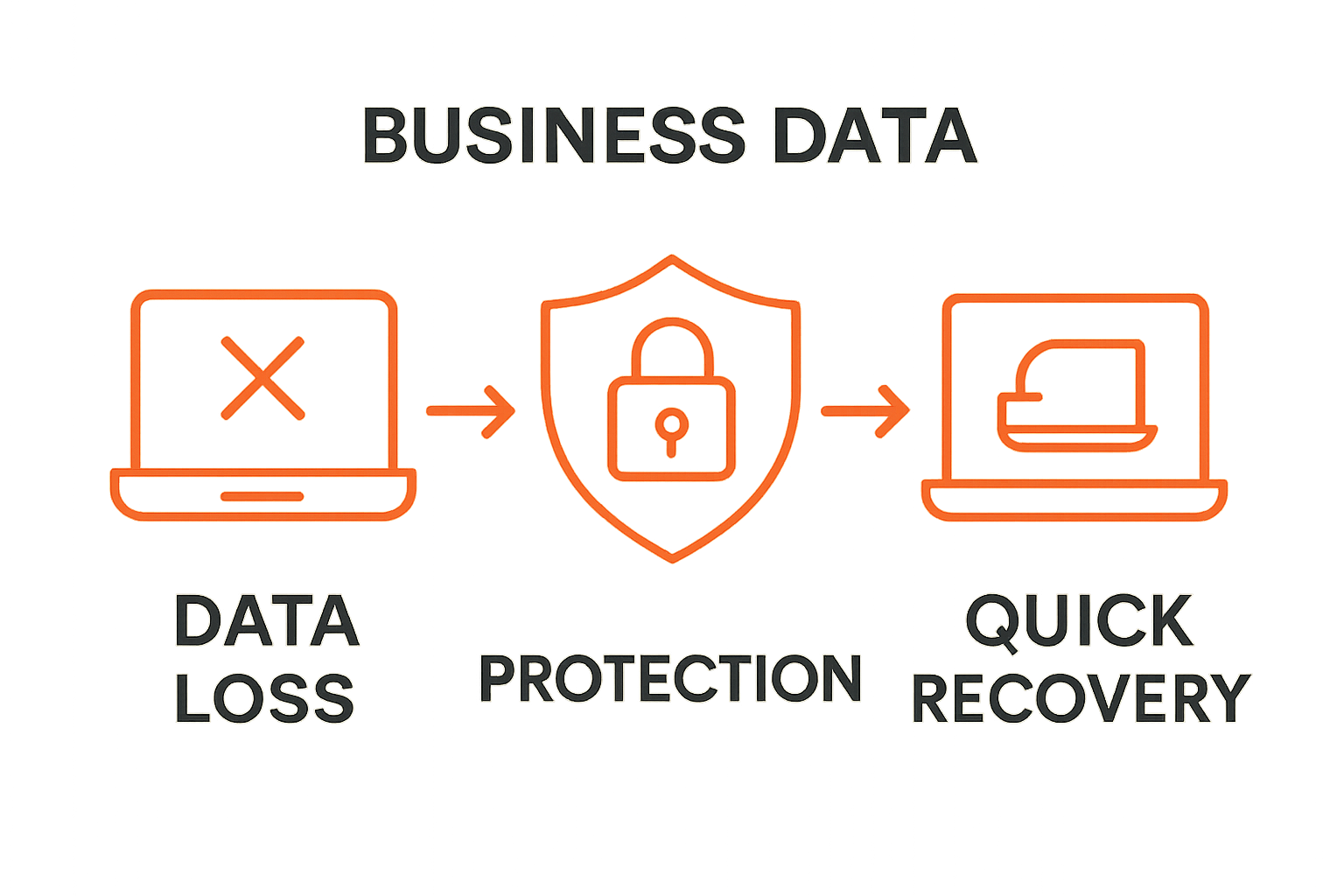 BUSINESS DATA

DATA LOSS

PROTECTION

QUICK RECOVERY