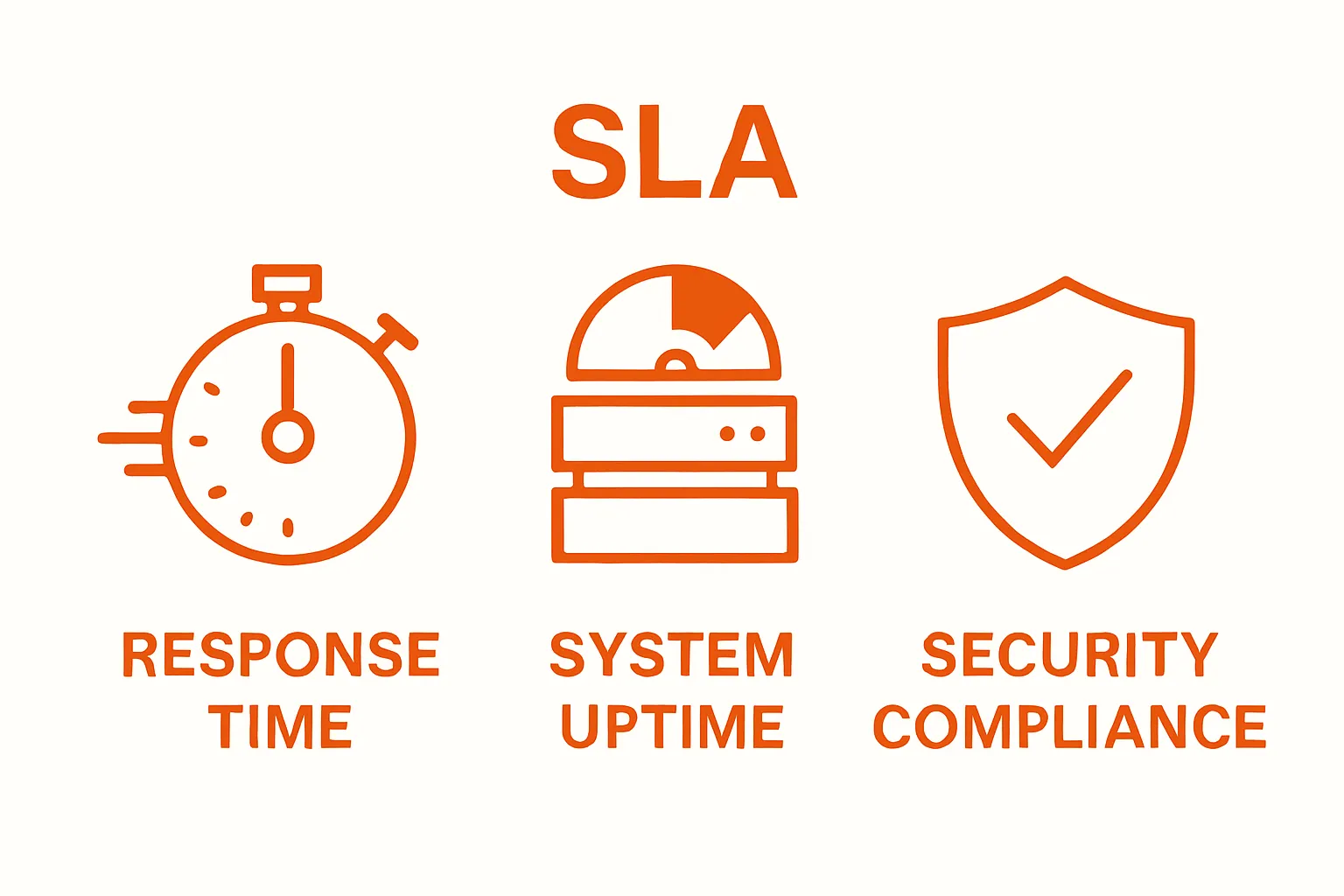 SLA

RESPONSE TIME

SYSTEM UPTIME

SECURITY COMPLIANCE