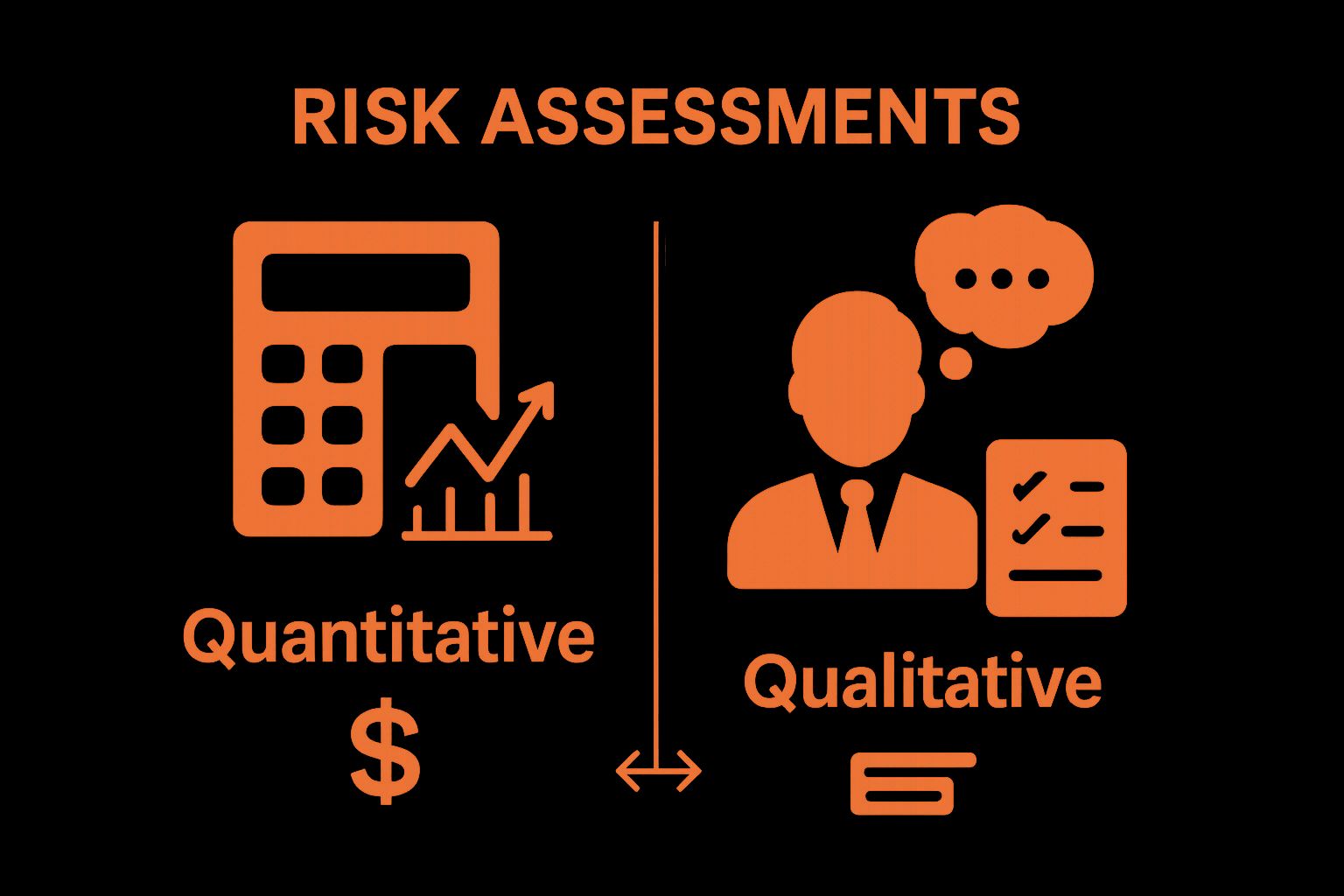 RISK ASSESSMENTS

Quantitative

$

Qualitative