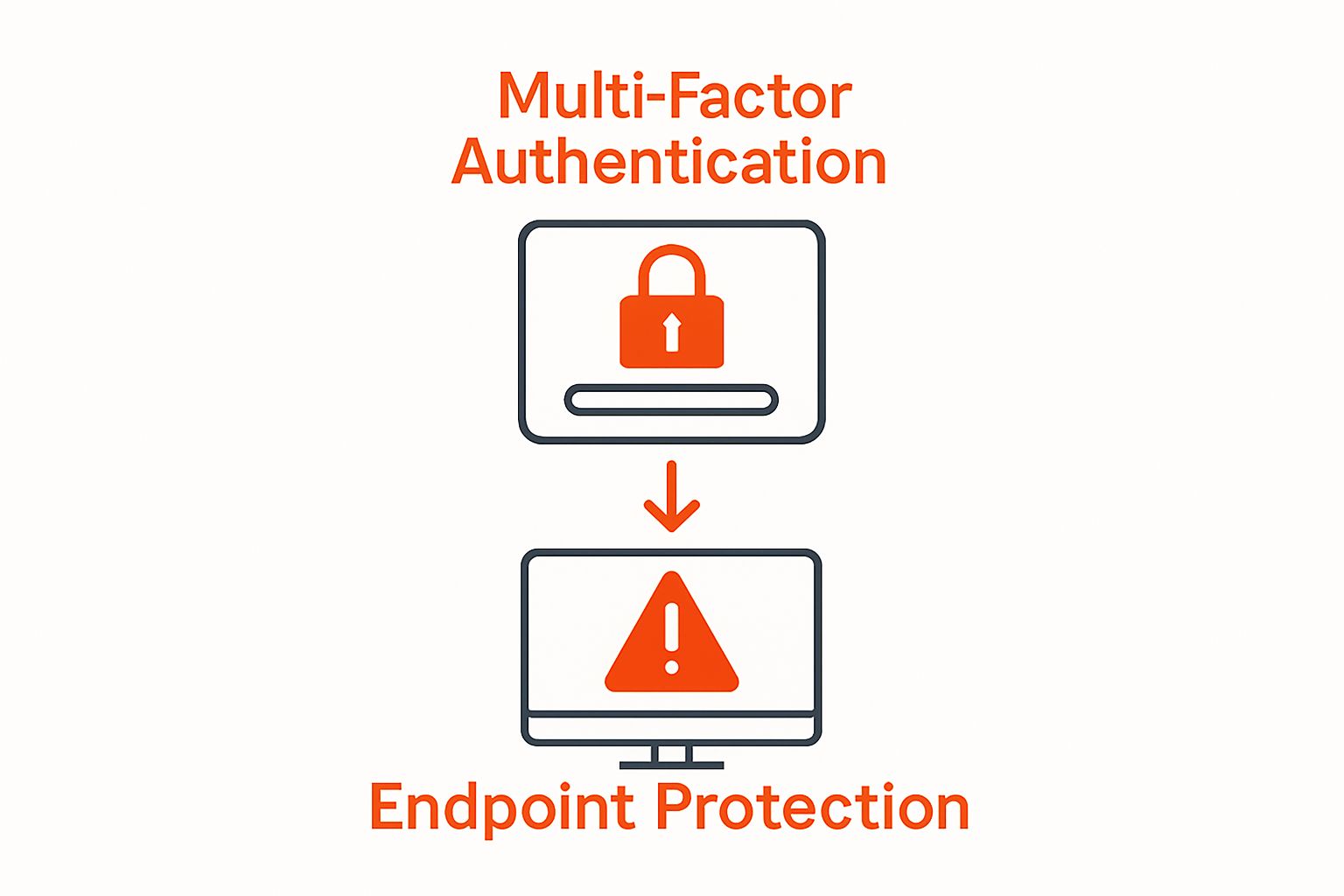 Multi-Factor Authentication

Endpoint Protection