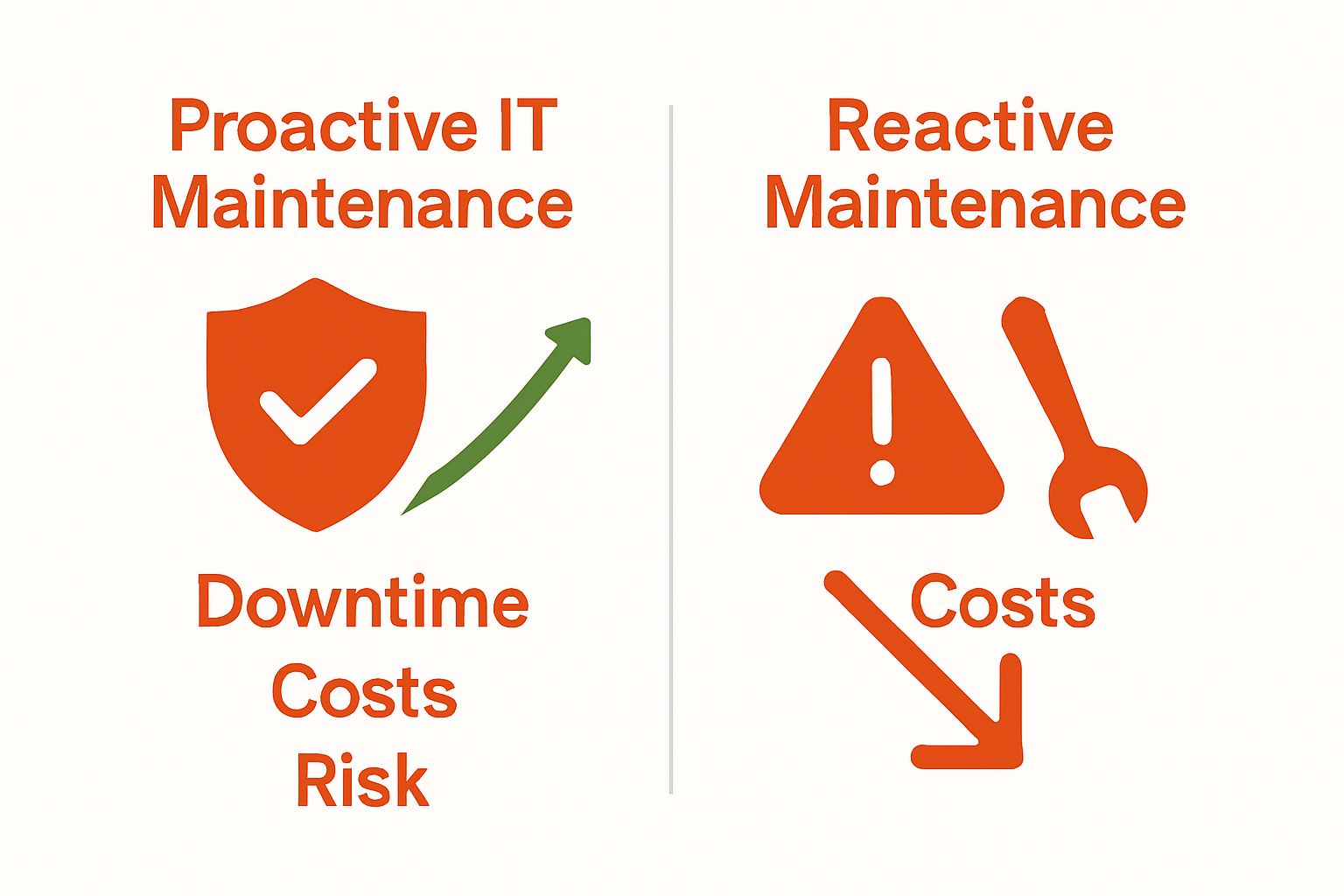 Proactive IT Maintenance

Downtime
Costs
Risk

Reactive Maintenance

Costs