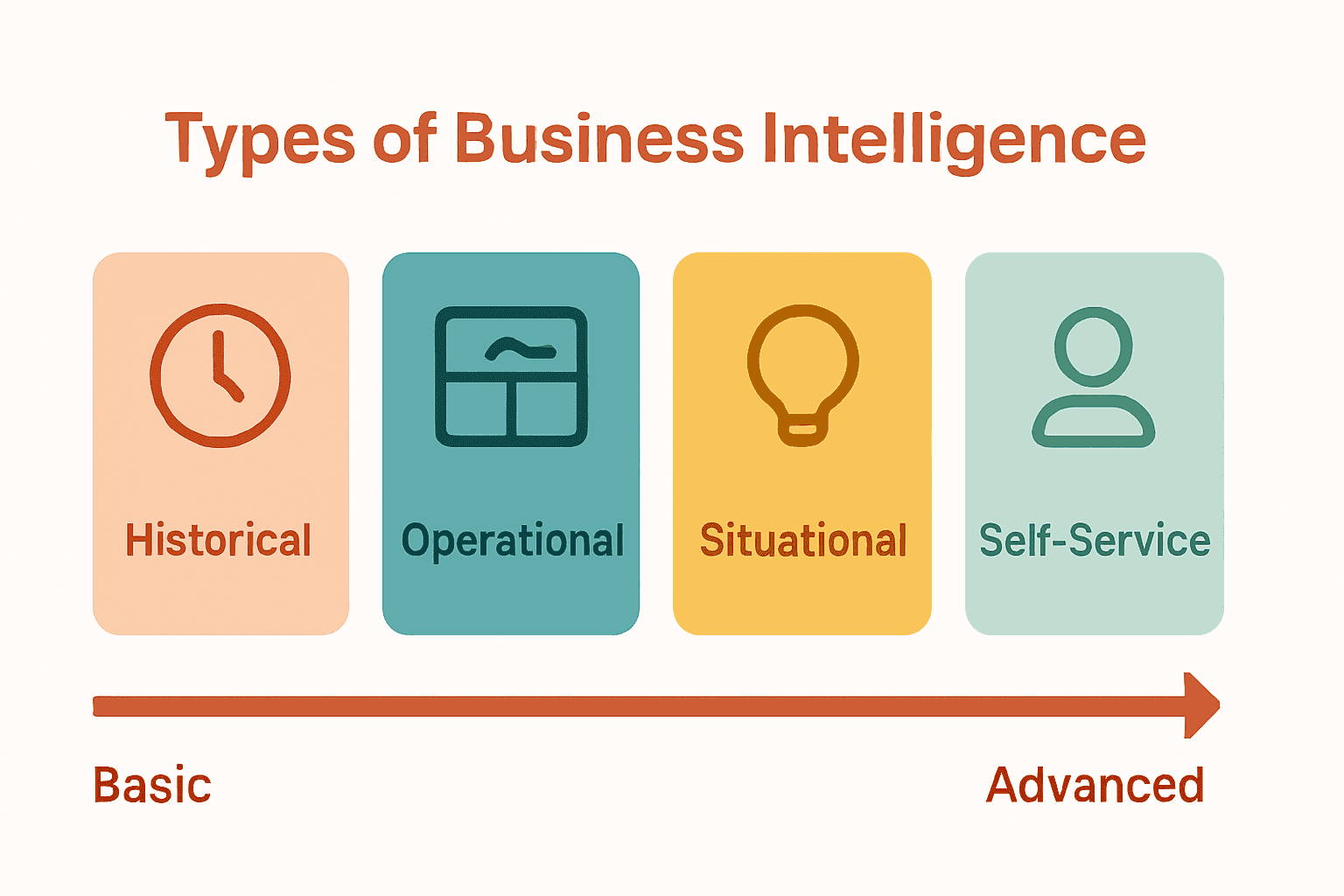 Types of Business Intelligence

Historical

Operational

Situational

Self-Service

Basic

Advanced