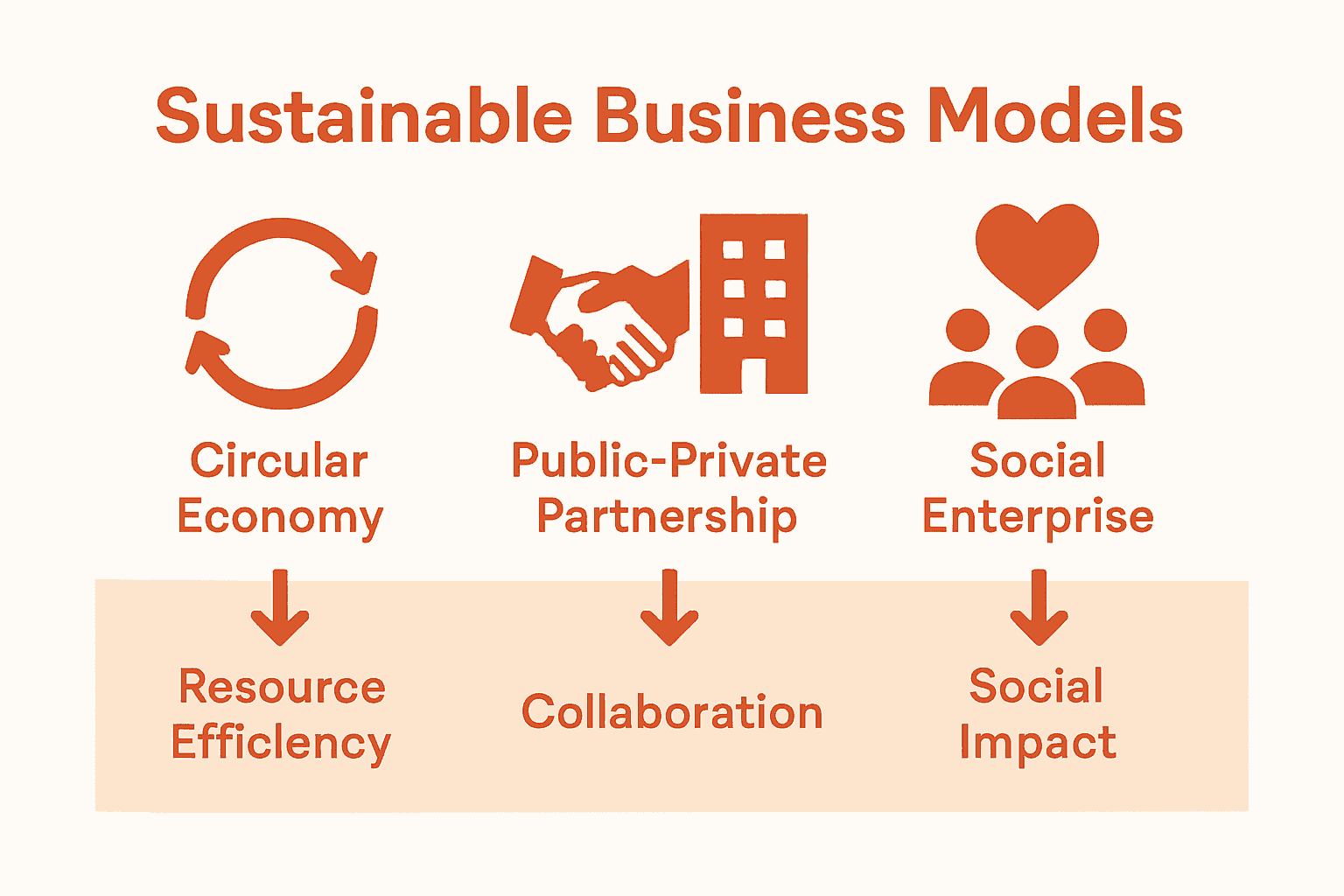 Sustainable Business Models

Circular Economy

Public-Private Partnership

Social Enterprise

Resource Efficiency

Collaboration

Social Impact