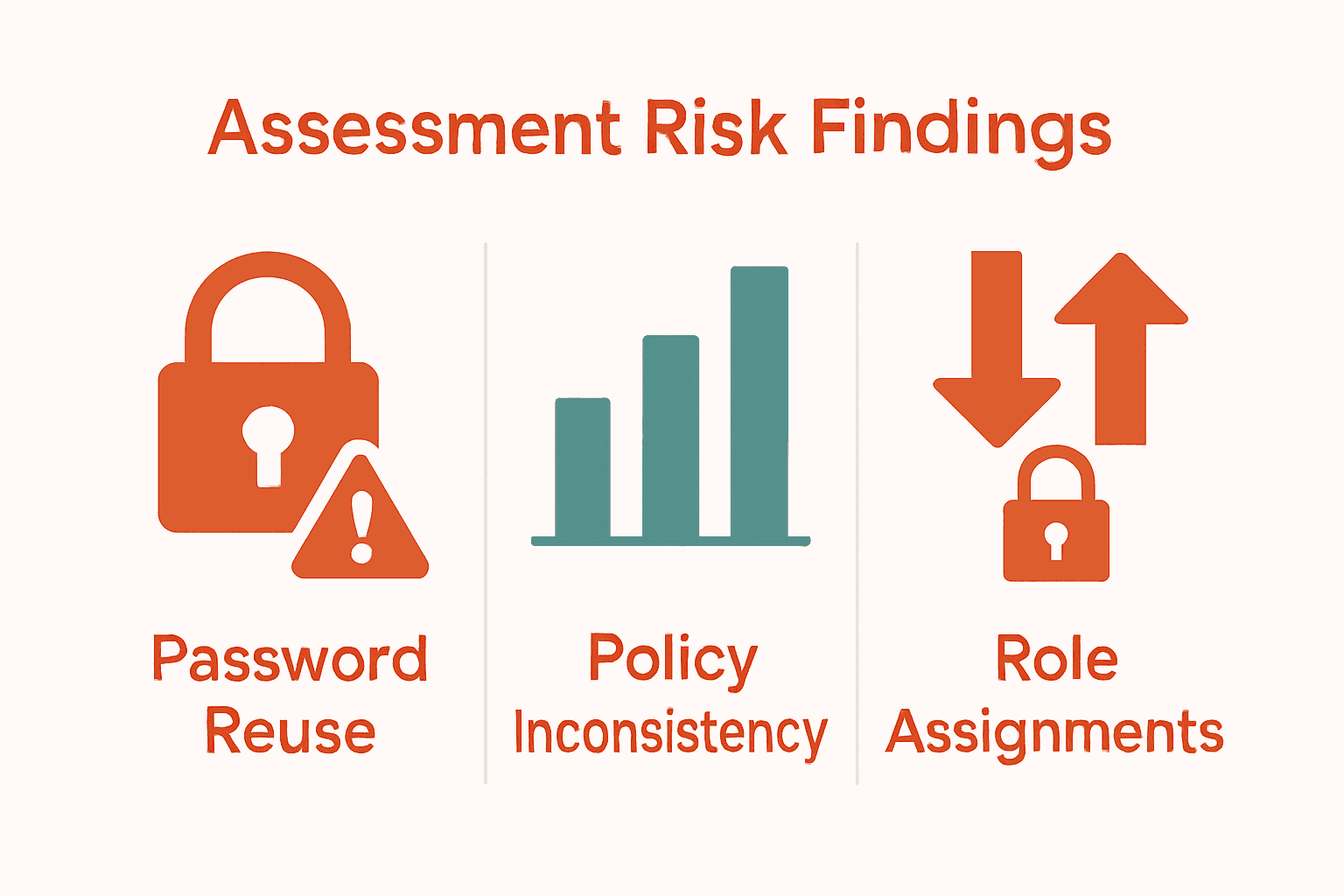 Assessment Risk Findings

Password Reuse

Policy Inconsistency

Role Assignments