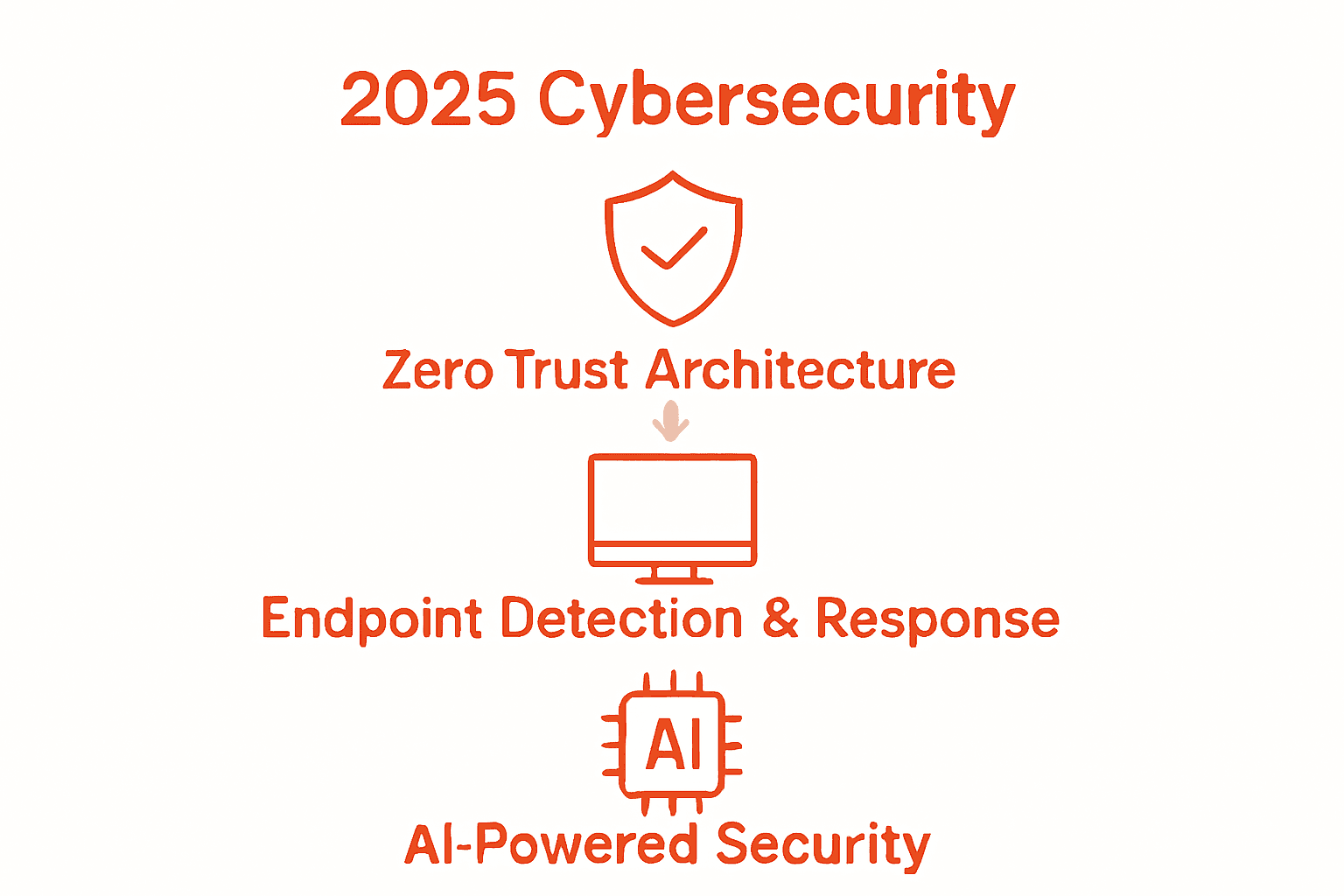 2025 Cybersecurity

Zero Trust Architecture

Endpoint Detection & Response

AI

AI-Powered Security