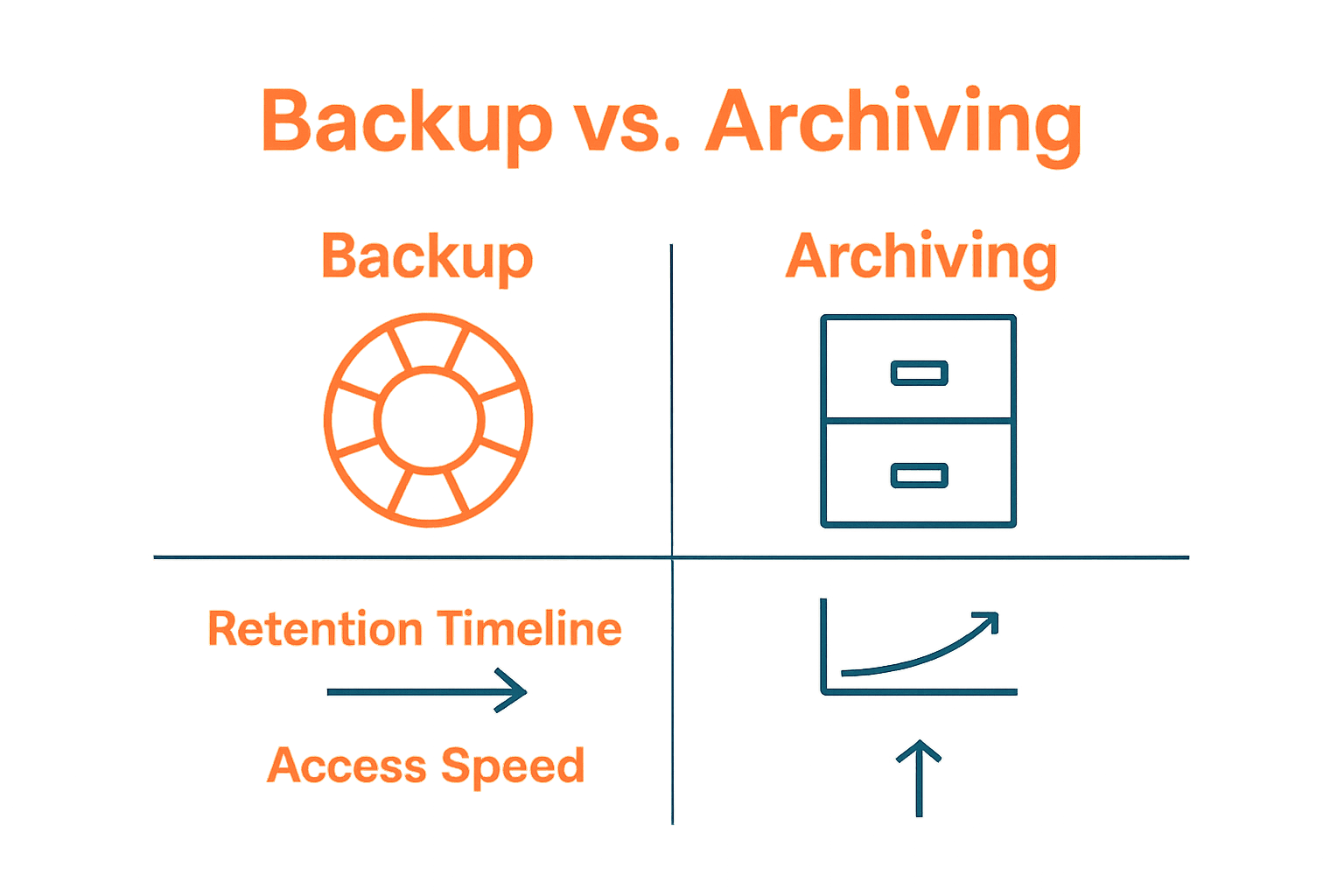 Backup vs. Archiving

Backup

Archiving

Retention Timeline

Access Speed