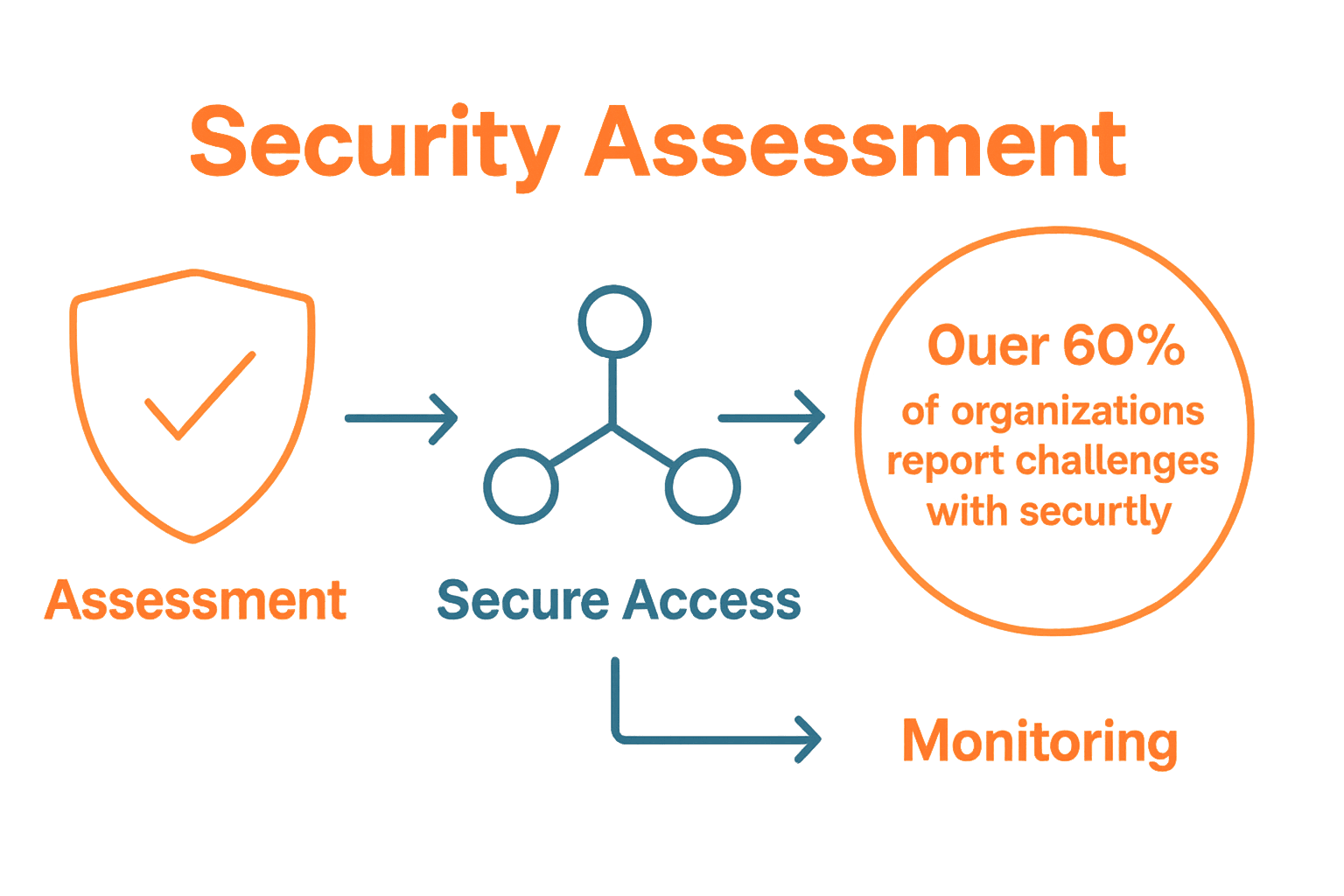 Security Assessment

Assessment

Secure Access

Ouer 60% of organizations report challenges with securtly

Monitoring