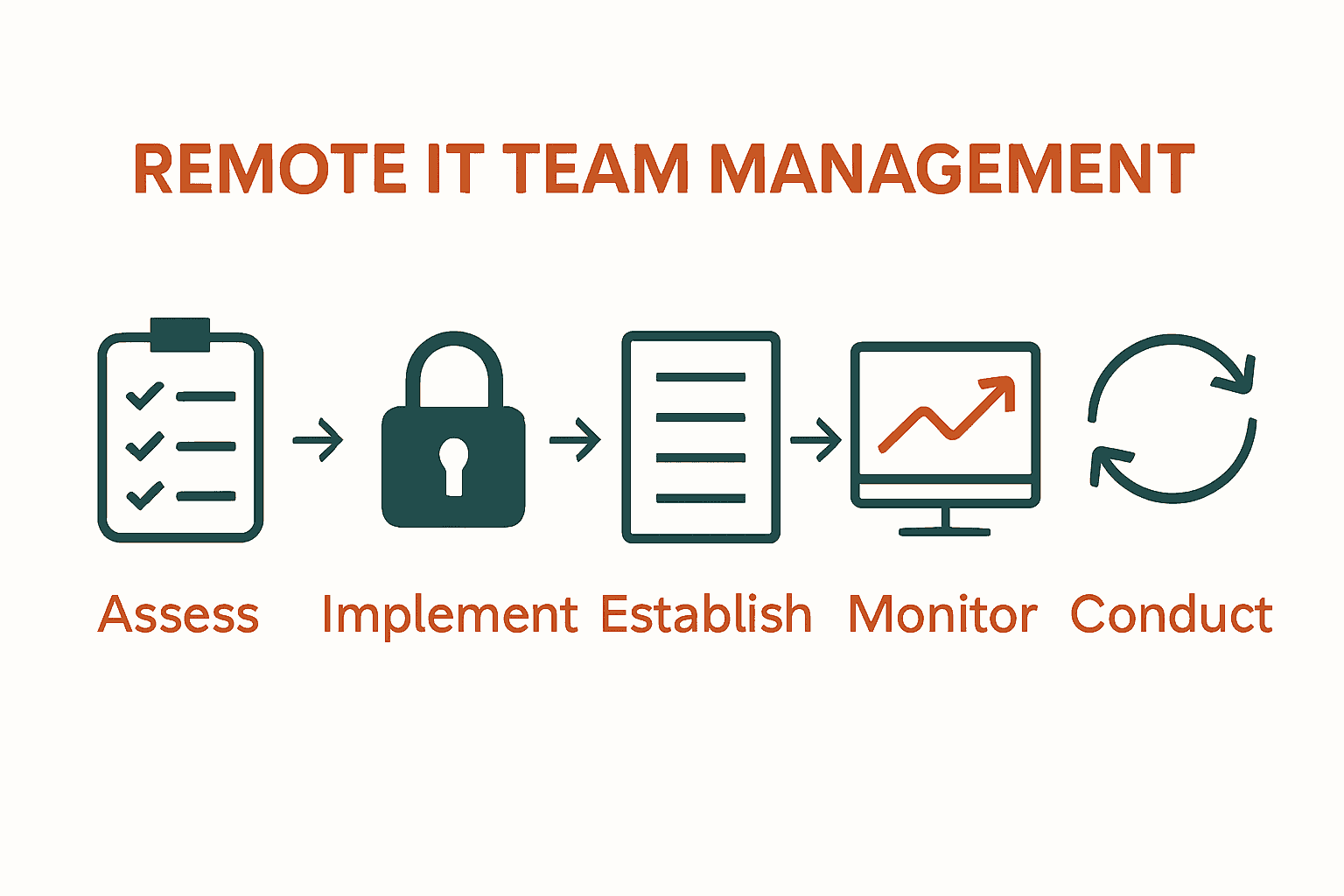 REMOTE IT TEAM MANAGEMENT

Assess Implement Establish Monitor Conduct