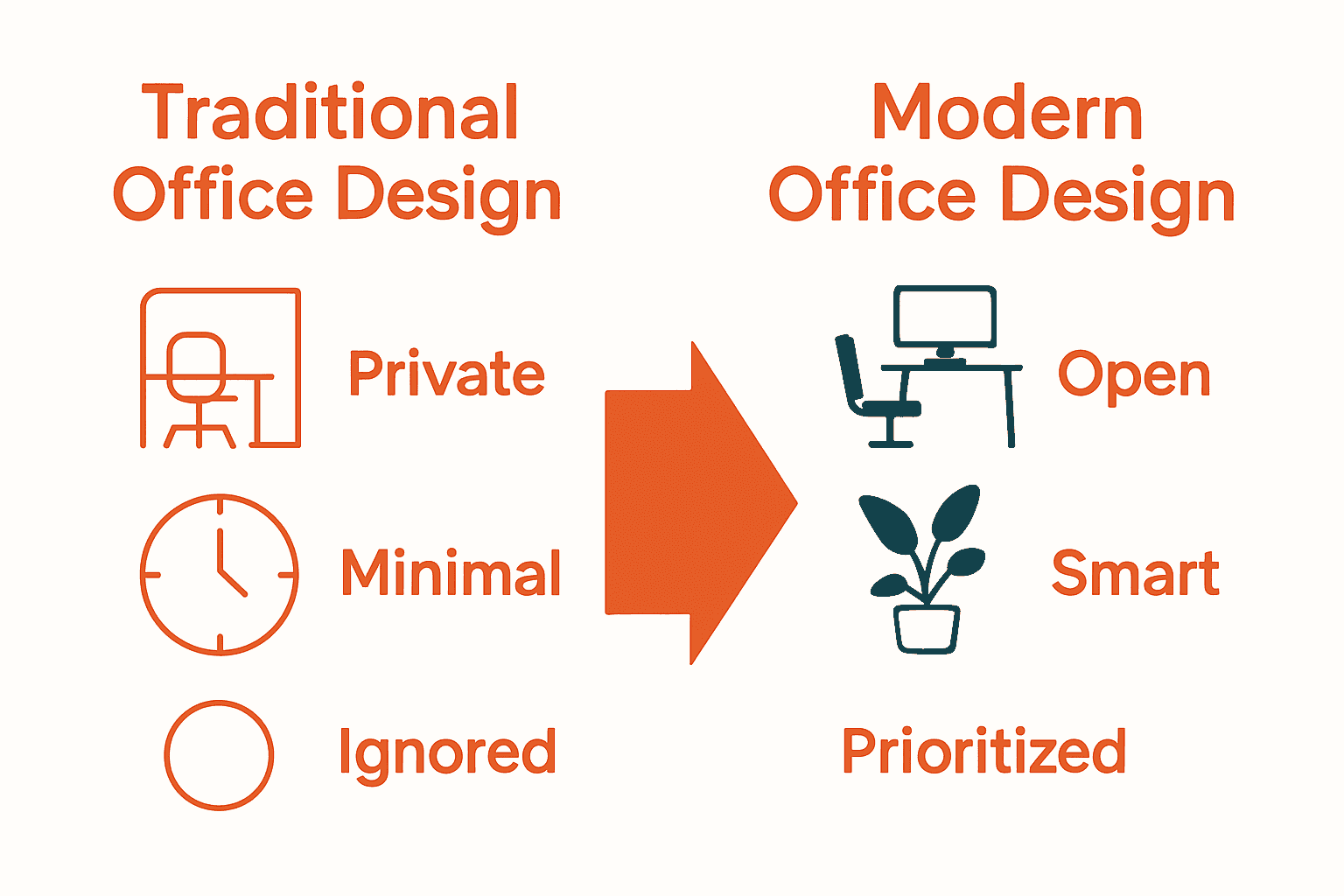 Traditional Office Design

Private

Minimal

Ignored

Modern Office Design

Open

Smart

Prioritized