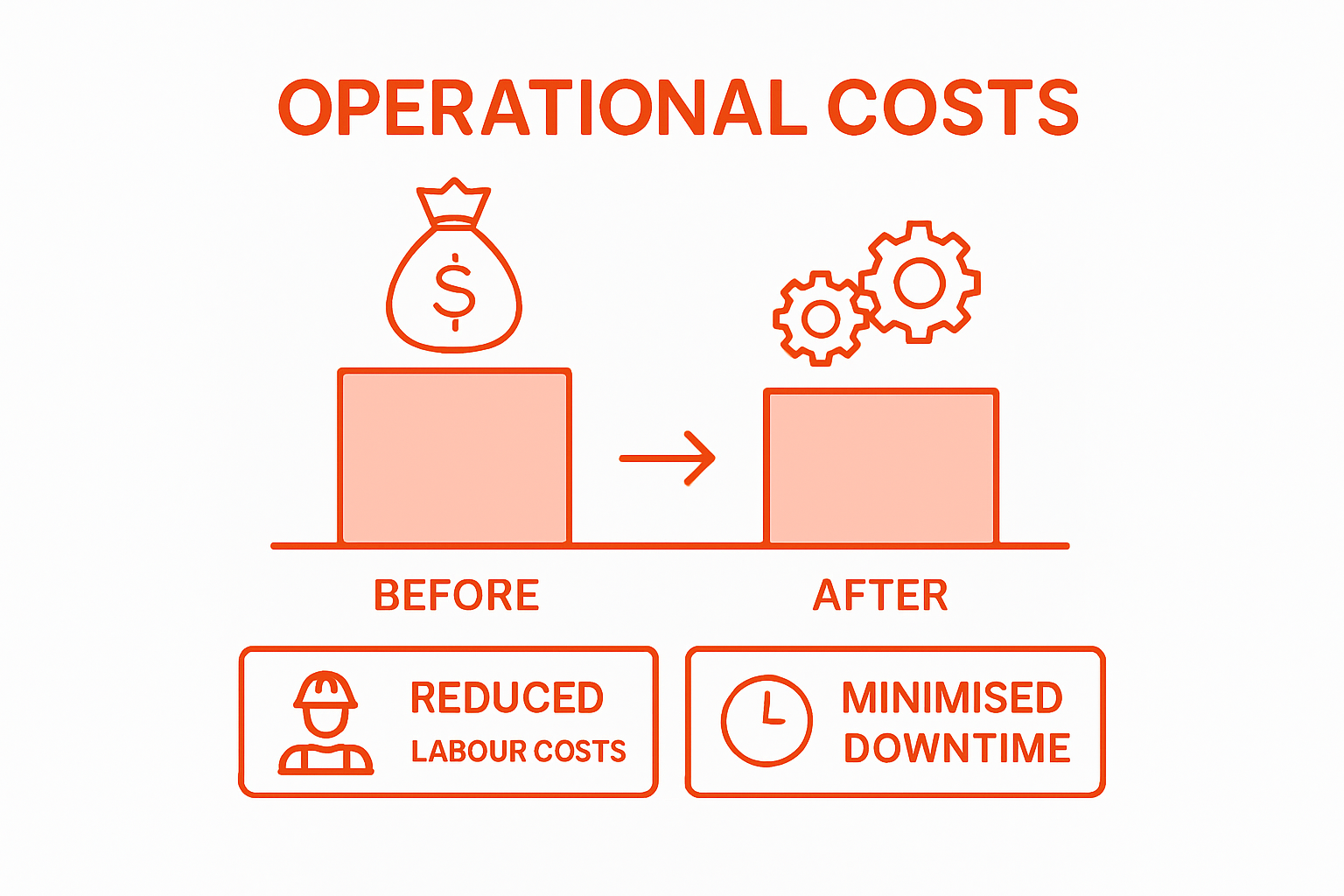 OPERATIONAL COSTS

$

BEFORE

AFTER

REDUCED
LABOUR COSTS

MINIMISED
DOWNTIME