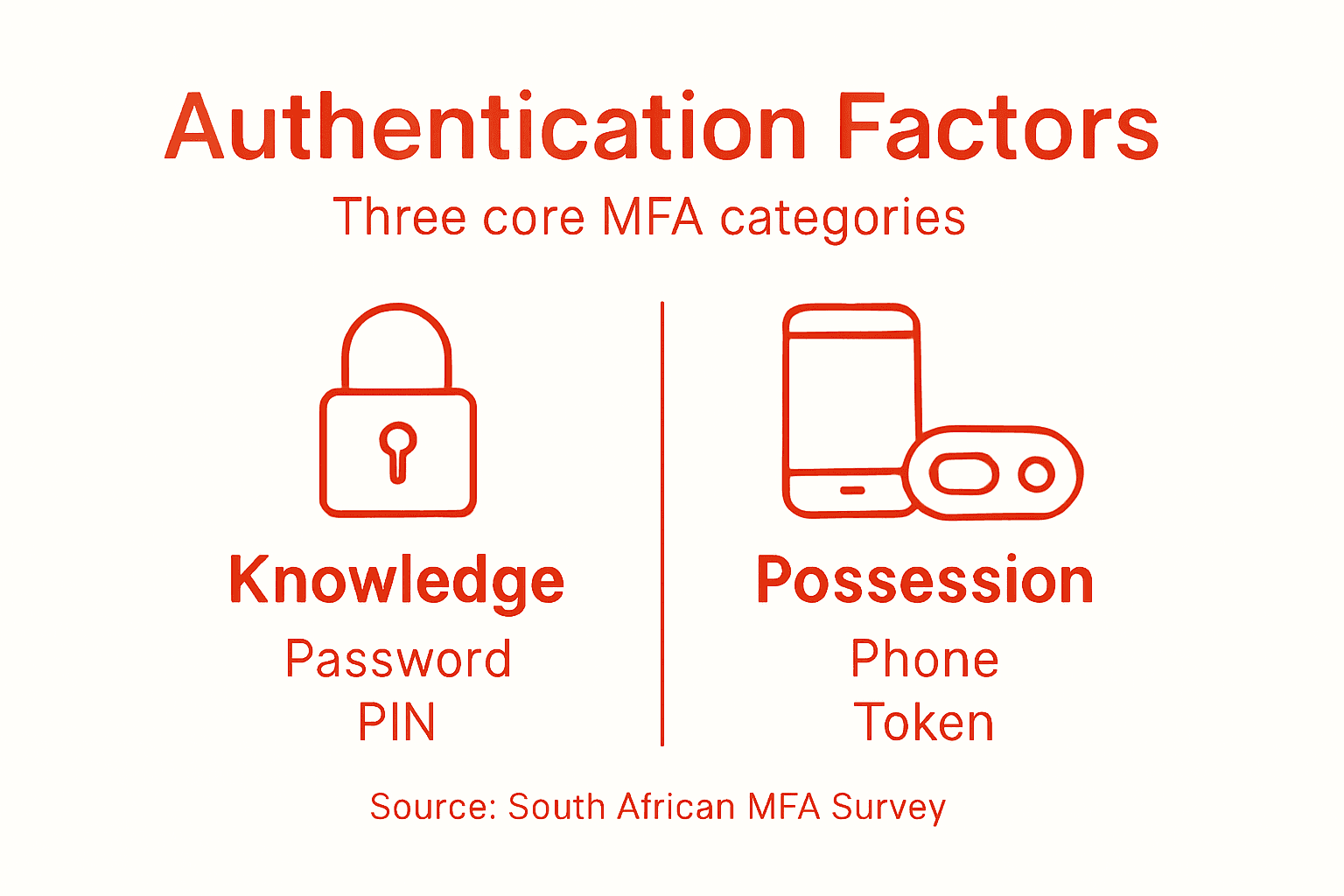 Authentication Factors

Three core MFA categories

Knowledge

Password
PIN

Possession

Phone
Token

Source: South African MFA Survey