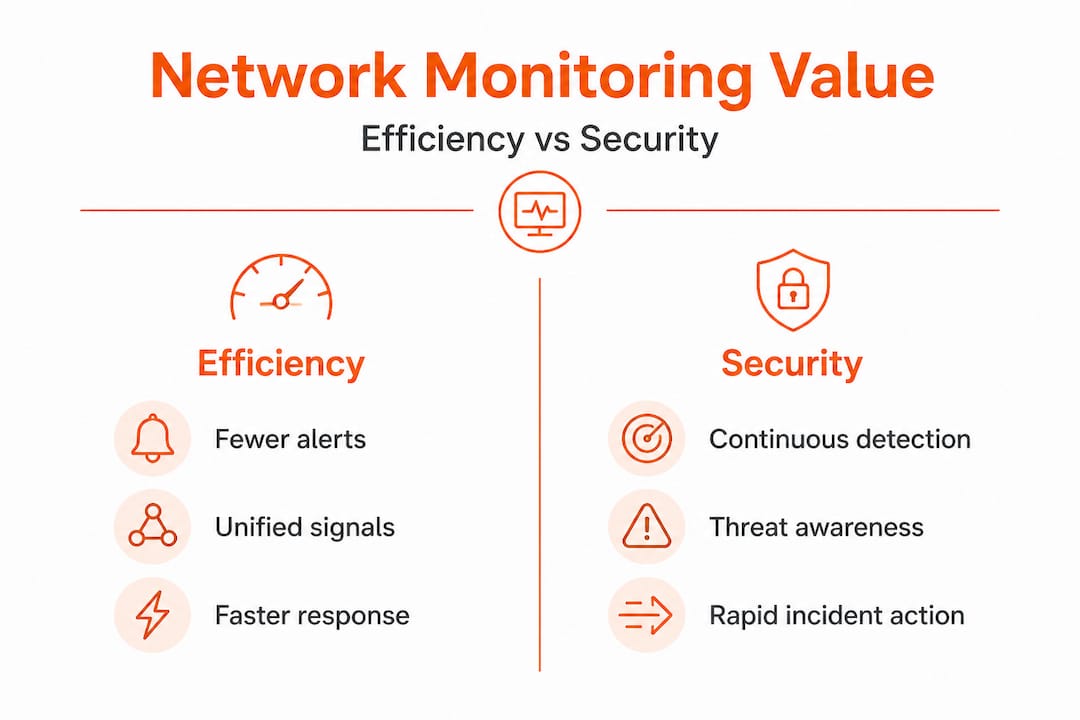 Network Monitoring Value

Efficiency vs Security

Efficiency

Fewer alerts

Unified signals

Faster response

Security

Continuous detection

Threat awareness

Rapid incident action