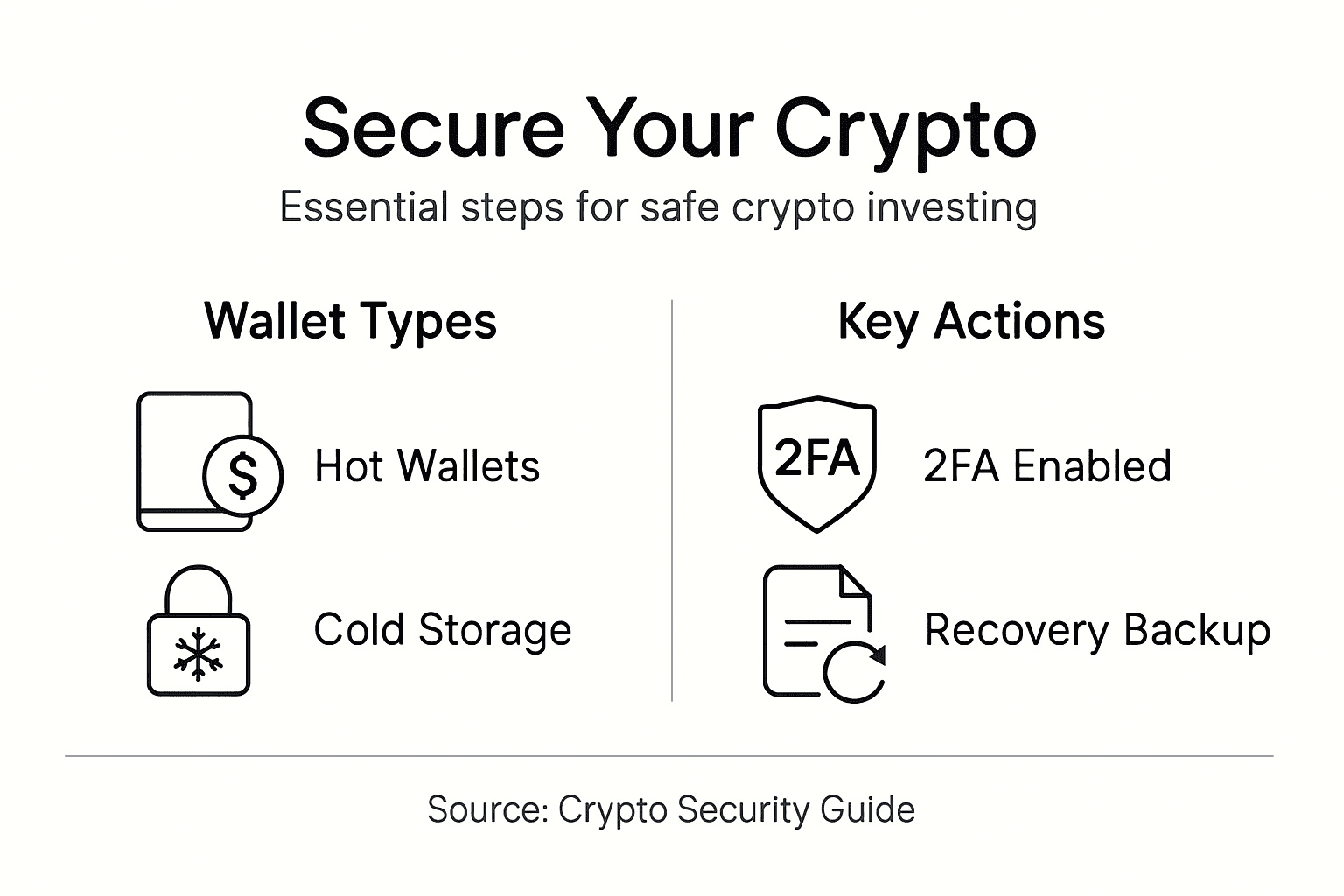 Secure Your Crypto

Essential steps for safe crypto investing

Wallet Types

$

Hot Wallets

Cold Storage

Key Actions

2FA

2FA Enabled

Recovery Backup

Source: Crypto Security Guide