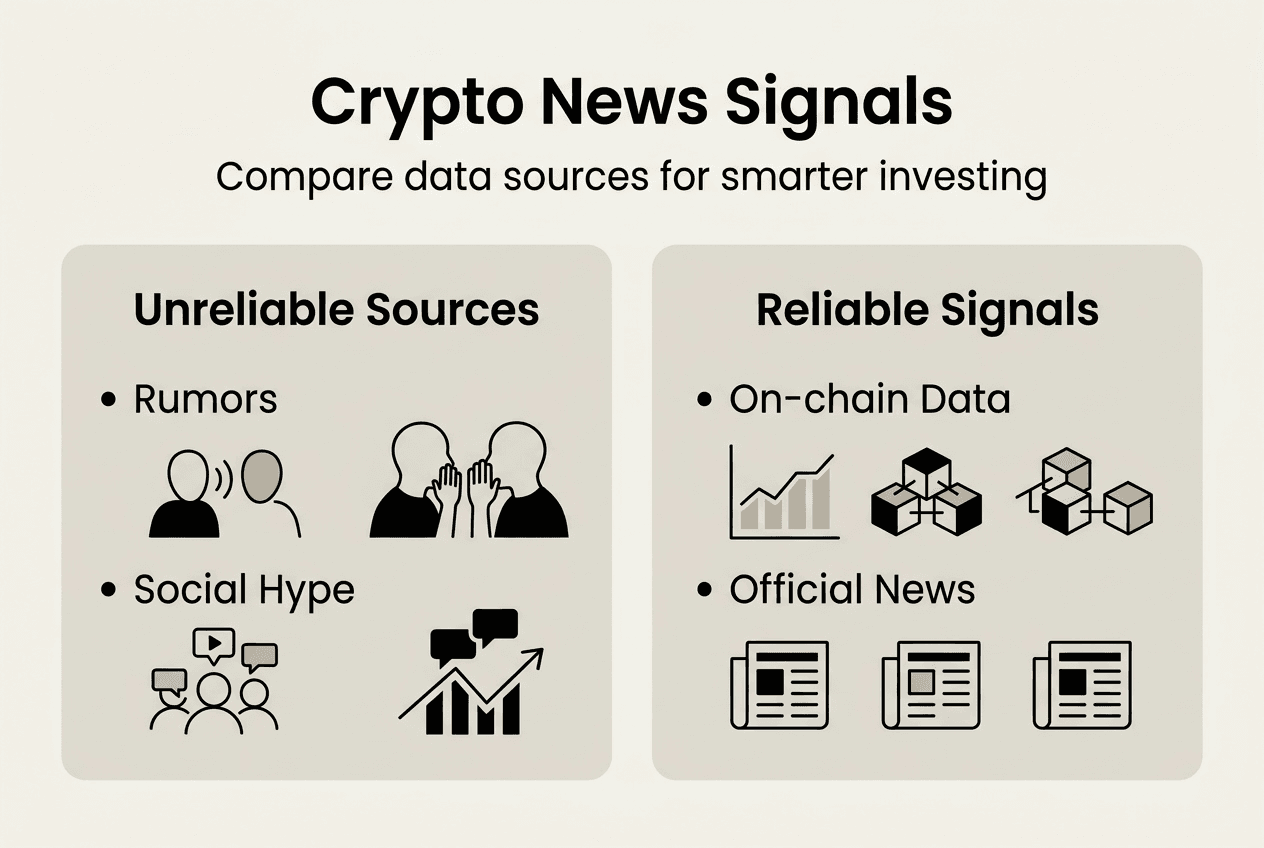 Crypto News Signals

Compare data sources for smarter investing

Unreliable Sources

• Rumors

• Social Hype

Reliable Signals

• On-chain Data

• Official News