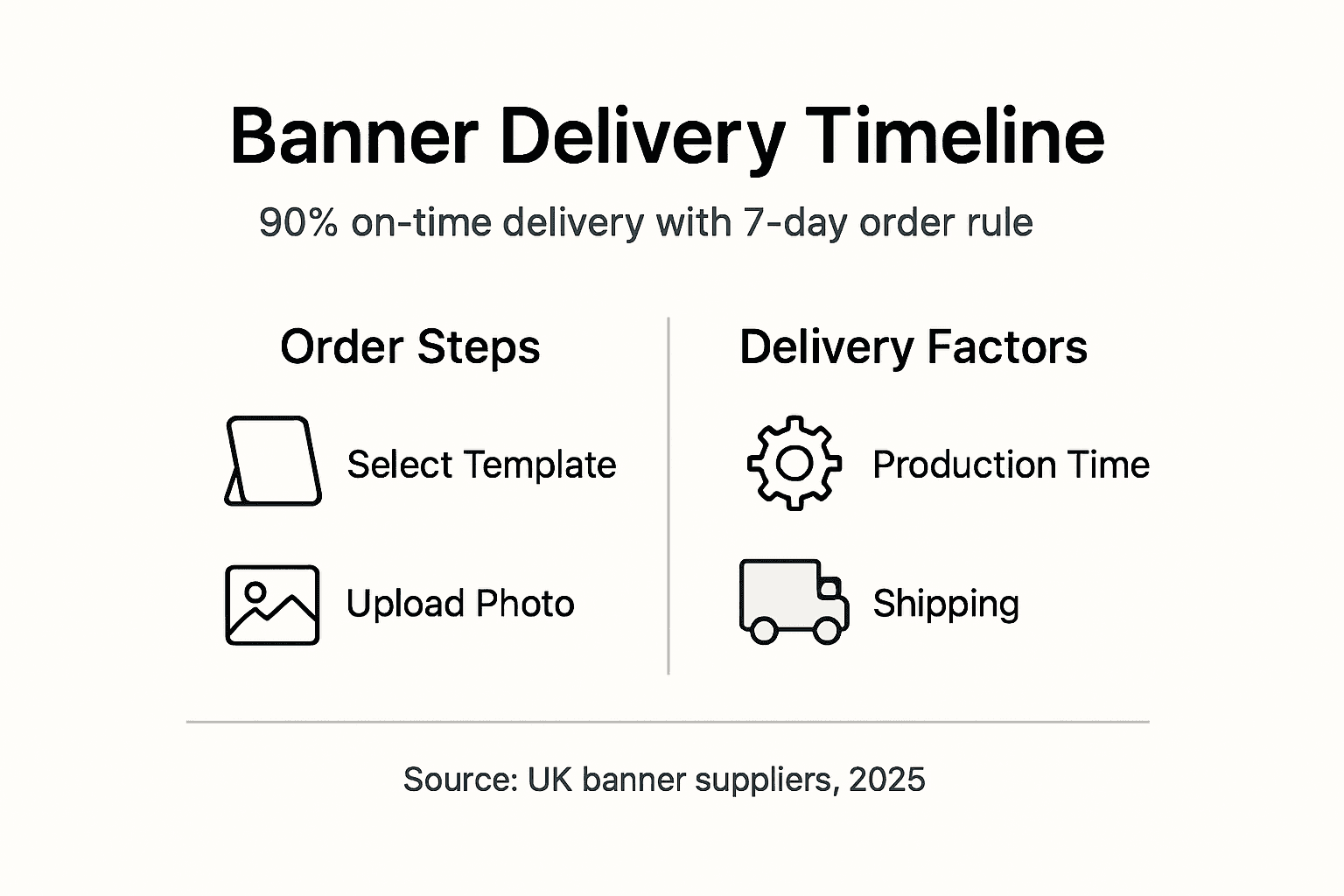 Banner Delivery Timeline

90% on-time delivery with 7-day order rule

Order Steps

Select Template

Upload Photo

Delivery Factors

Production Time

Shipping

Source: UK banner suppliers, 2025