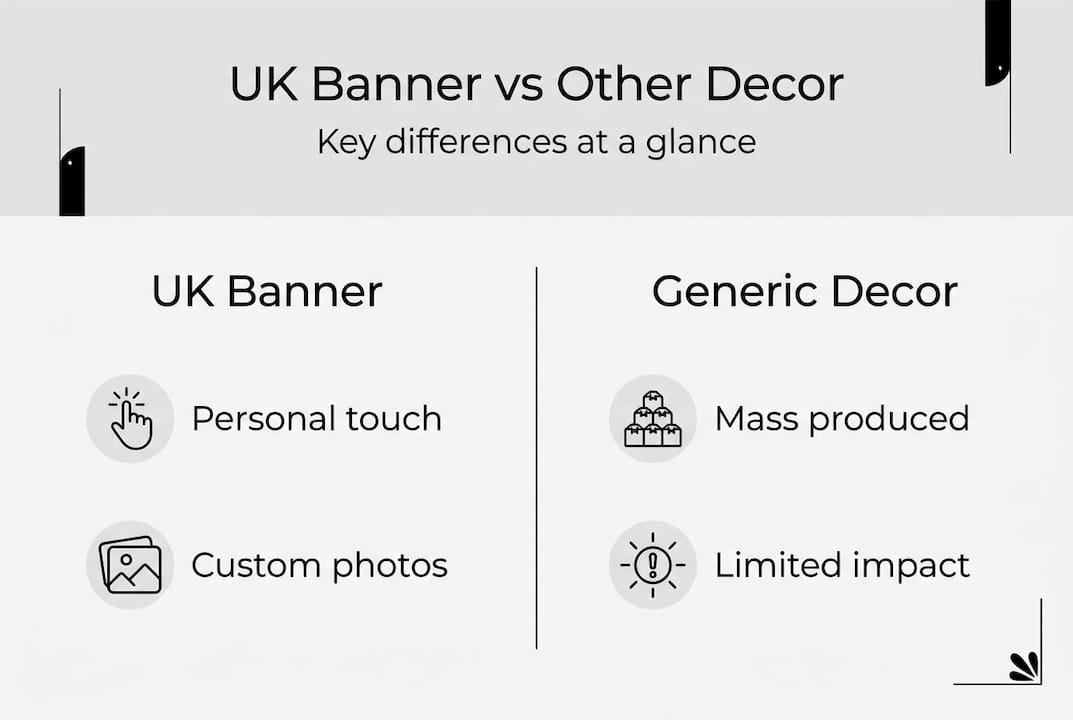 UK Banner vs Other Decor
Key differences at a glance

UK Banner

Personal touch

Custom photos

Generic Decor

Mass produced

Limited impact