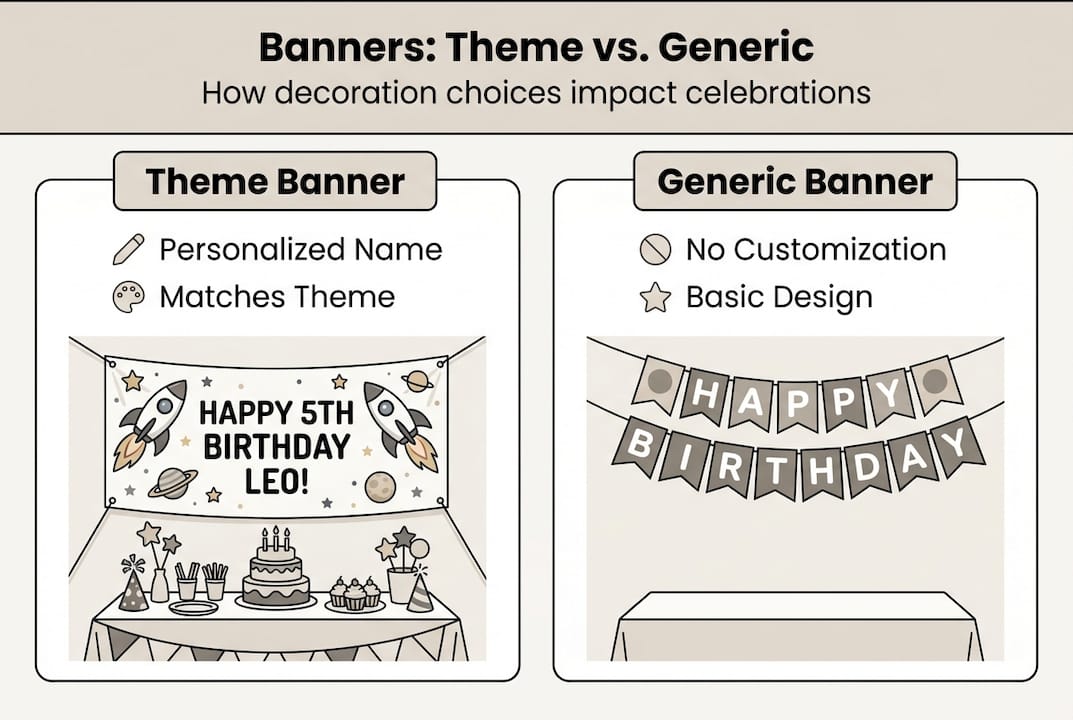 Banners: Theme vs. Generic
How decoration choices impact celebrations

Theme Banner
Personalized Name
Matches Theme

HAPPY 5TH BIRTHDAY LEO!

Generic Banner
No Customization
Basic Design

HAPPY
BIRTHDAY