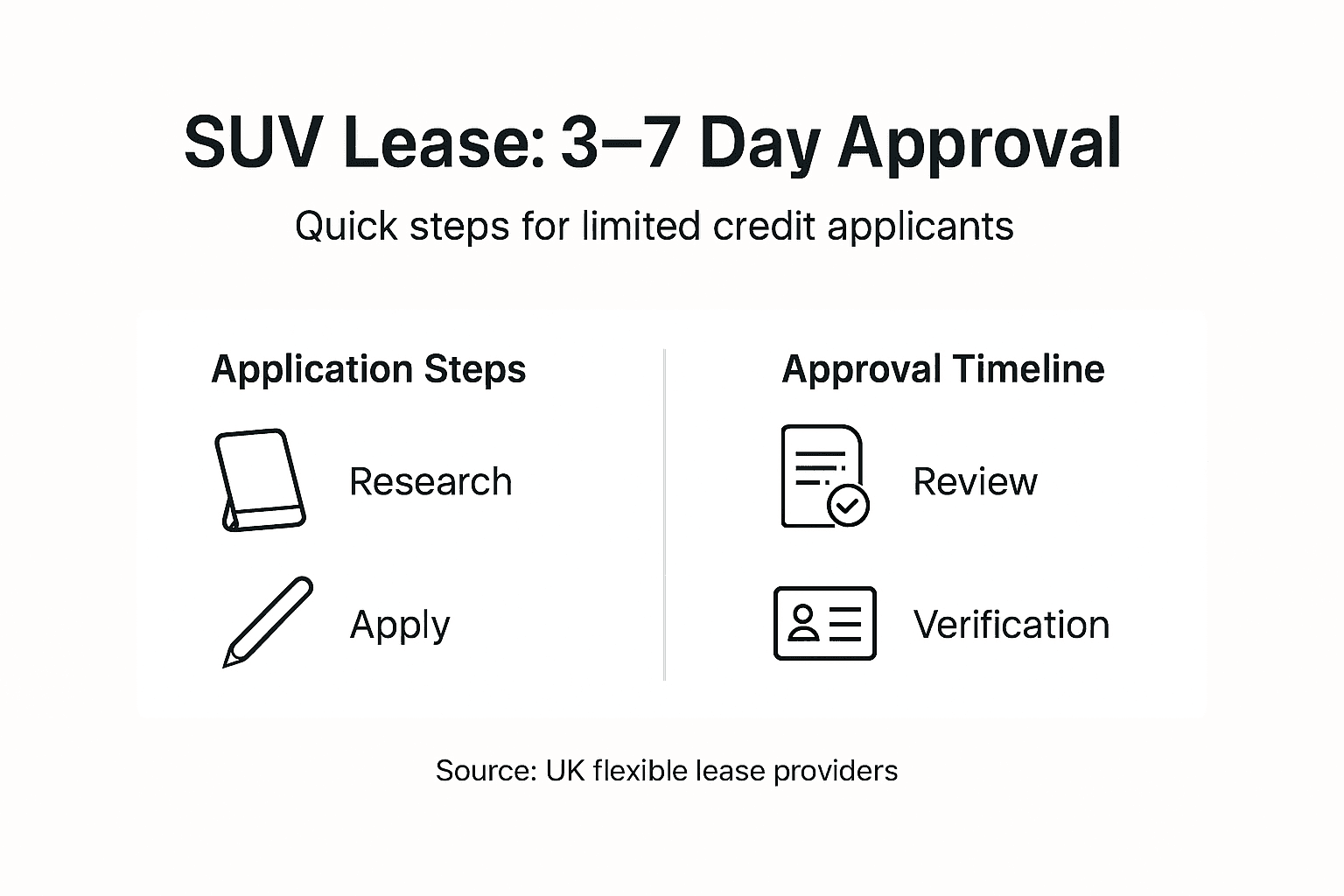 SUV Lease: 3–7 Day Approval

Quick steps for limited credit applicants

Application Steps

Research

Apply

Approval Timeline

Review

Verification

Source: UK flexible lease providers