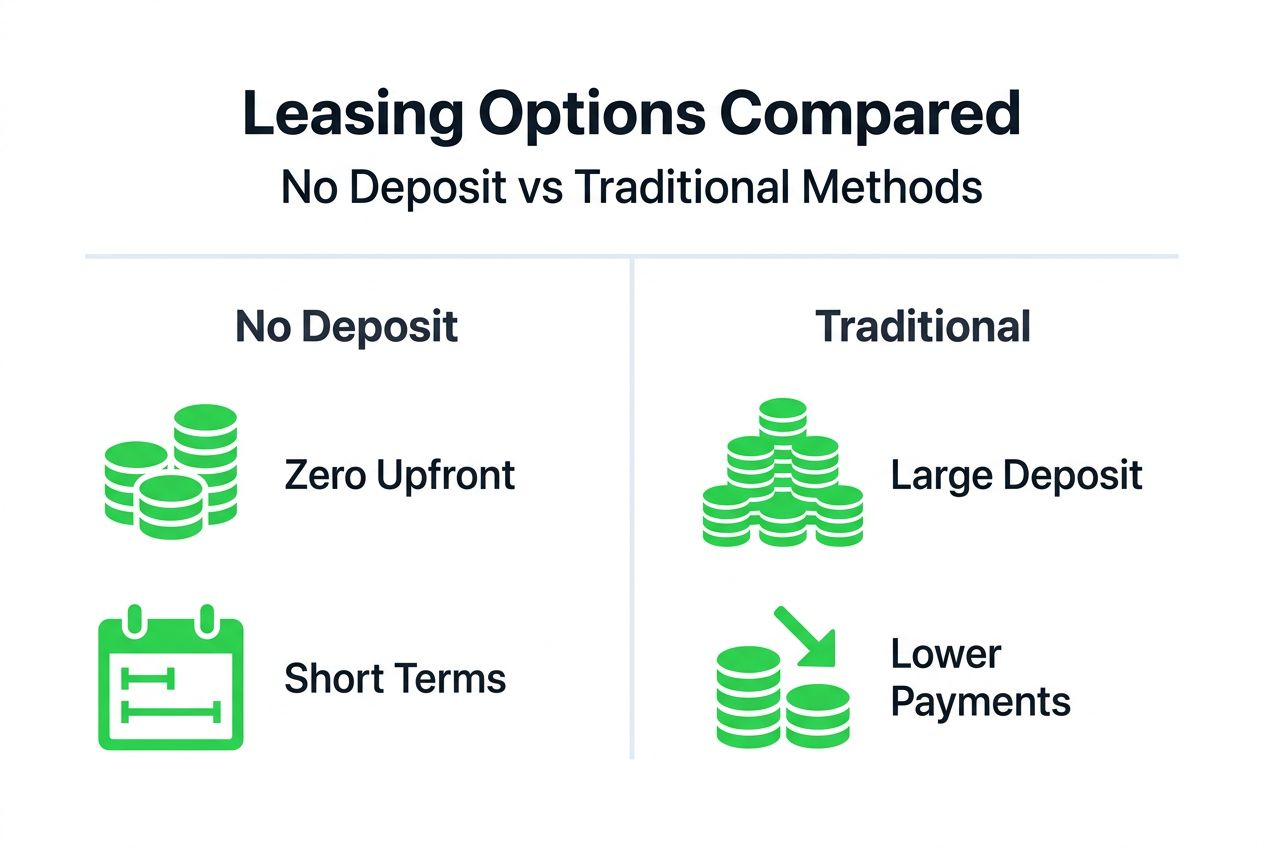 Leasing Options Compared

No Deposit vs Traditional Methods

No Deposit

Zero Upfront

Short Terms

Traditional

Large Deposit

Lower Payments