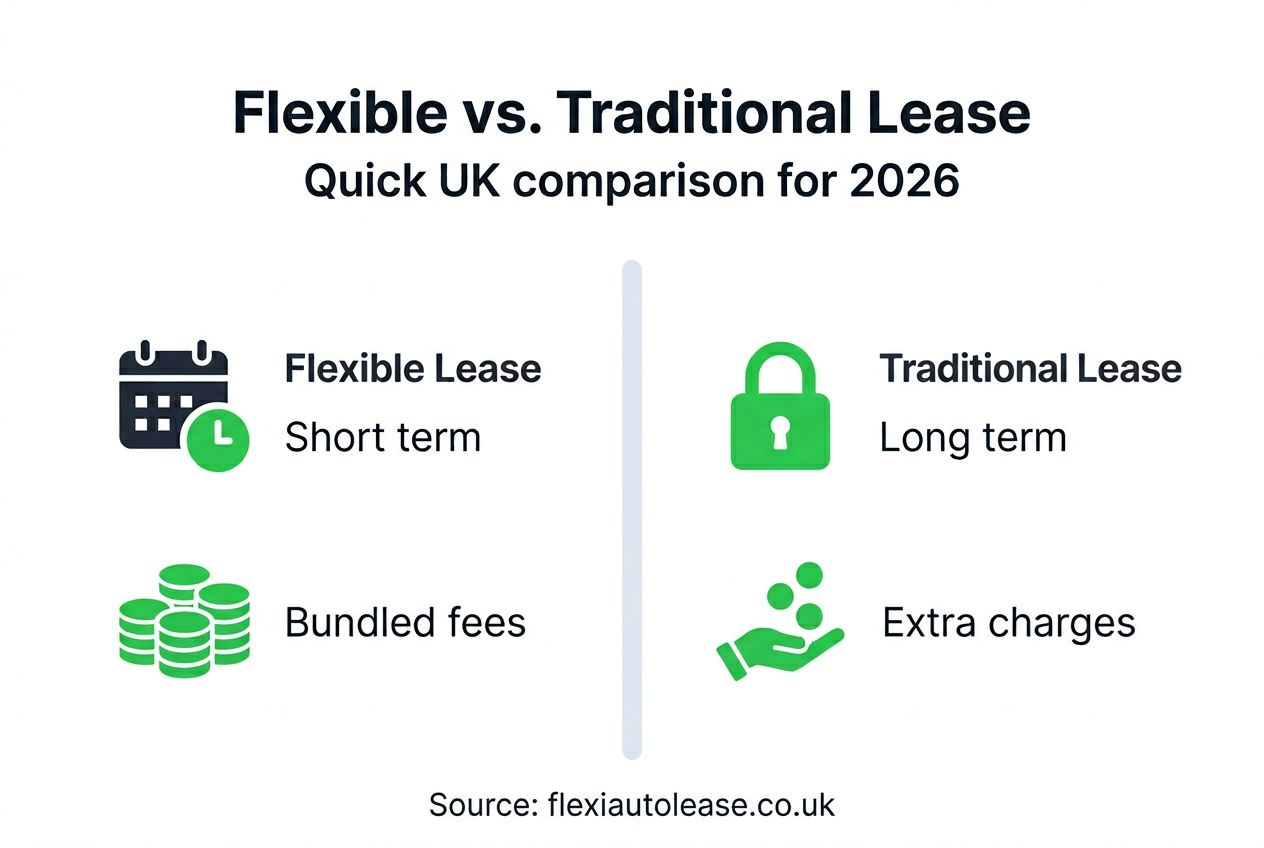 Flexible vs. Traditional Lease
Quick UK comparison for 2026

Flexible Lease
Short term

Bundled fees

Traditional Lease
Long term

Extra charges

Source: flexiautolease.co.uk