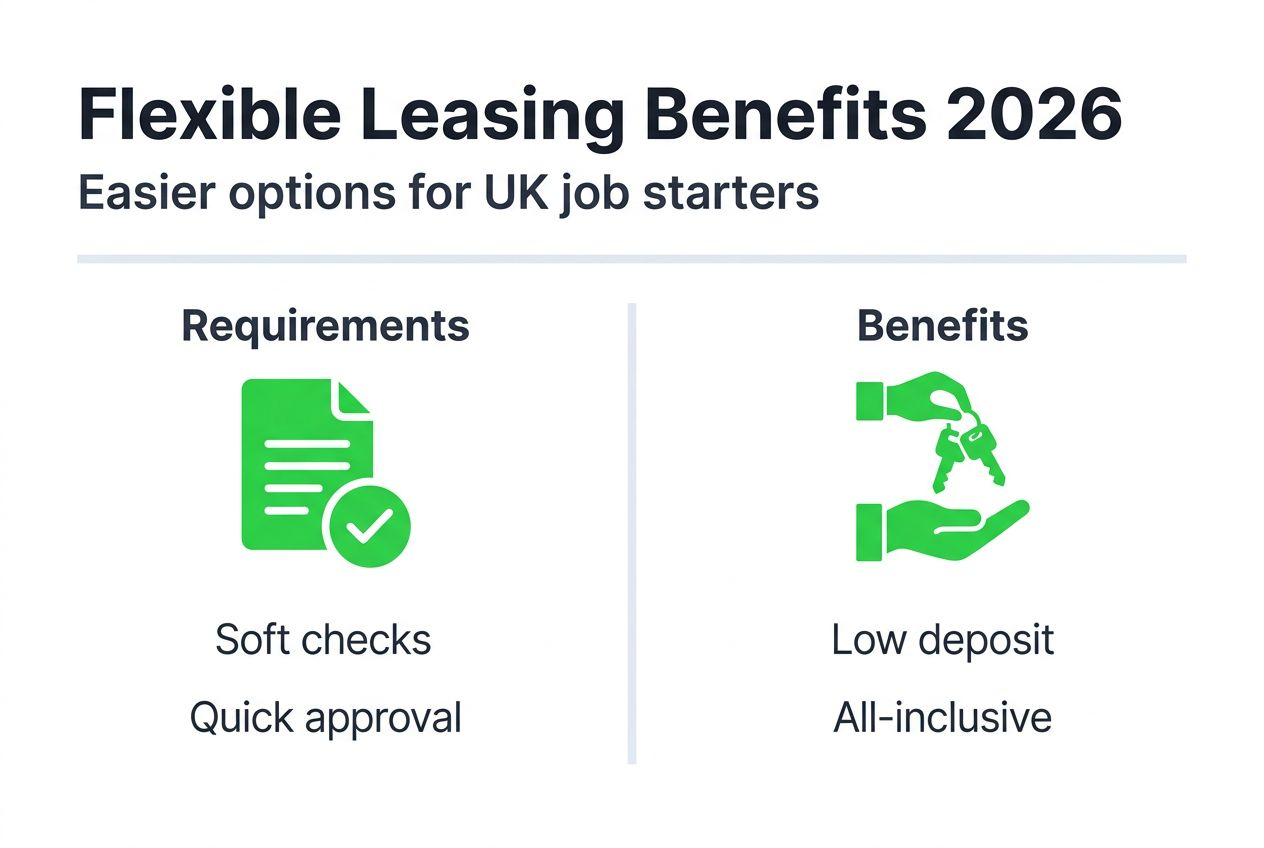 Flexible Leasing Benefits 2026
Easier options for UK job starters

Requirements

Soft checks
Quick approval

Benefits

Low deposit
All-inclusive