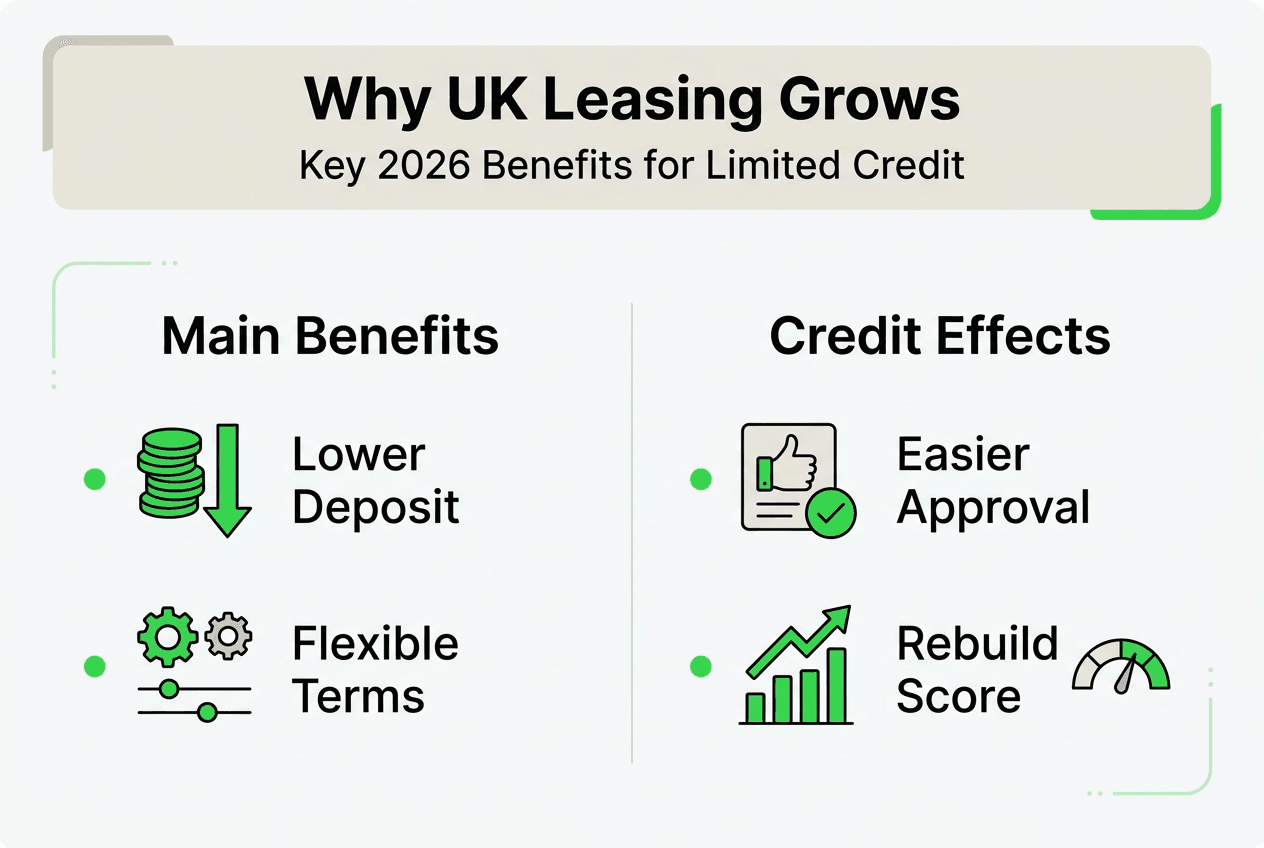 Why UK Leasing Grows
Key 2026 Benefits for Limited Credit

Main Benefits

Lower Deposit

Flexible Terms

Credit Effects

Easier Approval

Rebuild Score