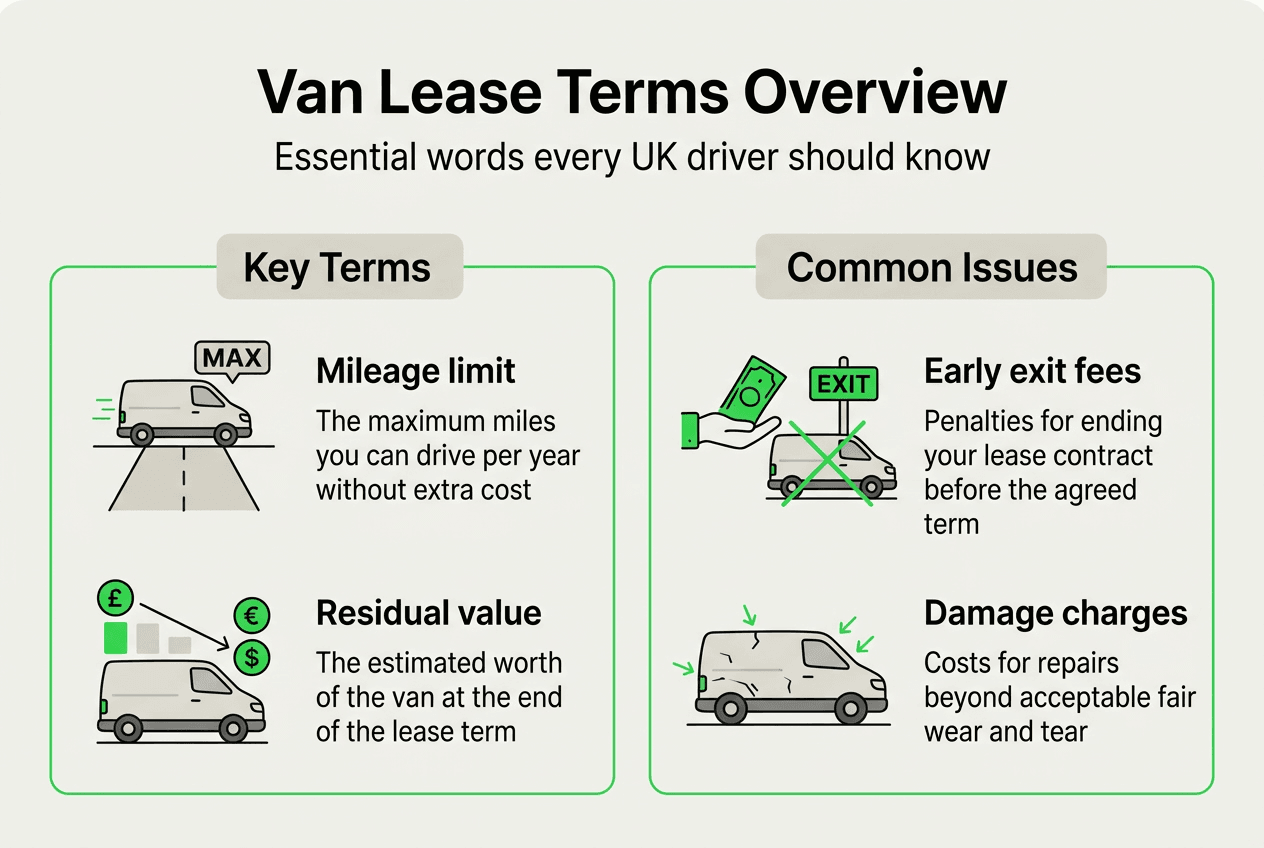 Van Lease Terms Overview

Essential words every UK driver should know

Key Terms

MAX

Mileage limit

The maximum miles you can drive per year without extra cost

£

€

$

Residual value

The estimated worth of the van at the end of the lease term

Common Issues

EXIT

Early exit fees

Penalties for ending your lease contract before the agreed term

Damage charges

Costs for repairs beyond acceptable fair wear and tear