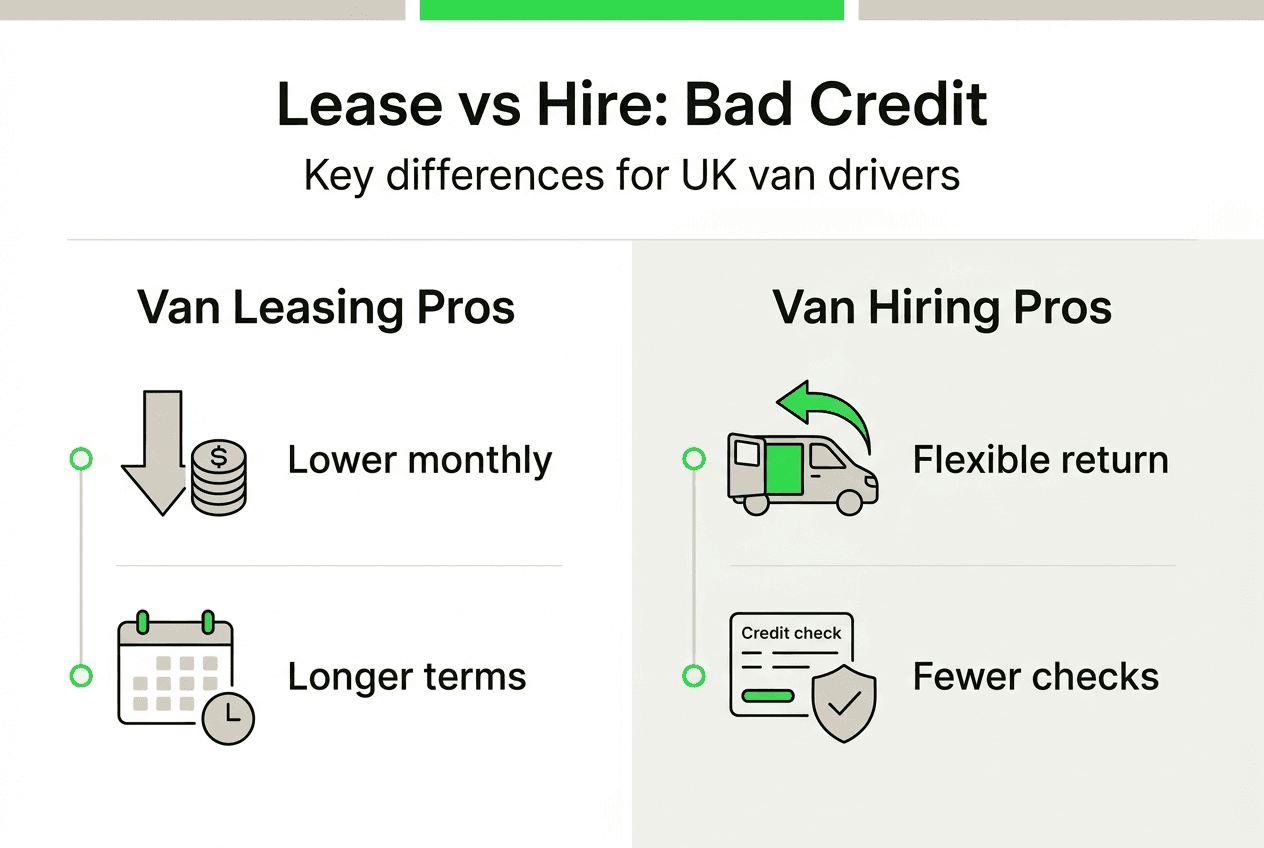 Lease vs Hire: Bad Credit
Key differences for UK van drivers

Van Leasing Pros

$

Lower monthly

Longer terms

Van Hiring Pros

Flexible return

Credit check

Fewer checks