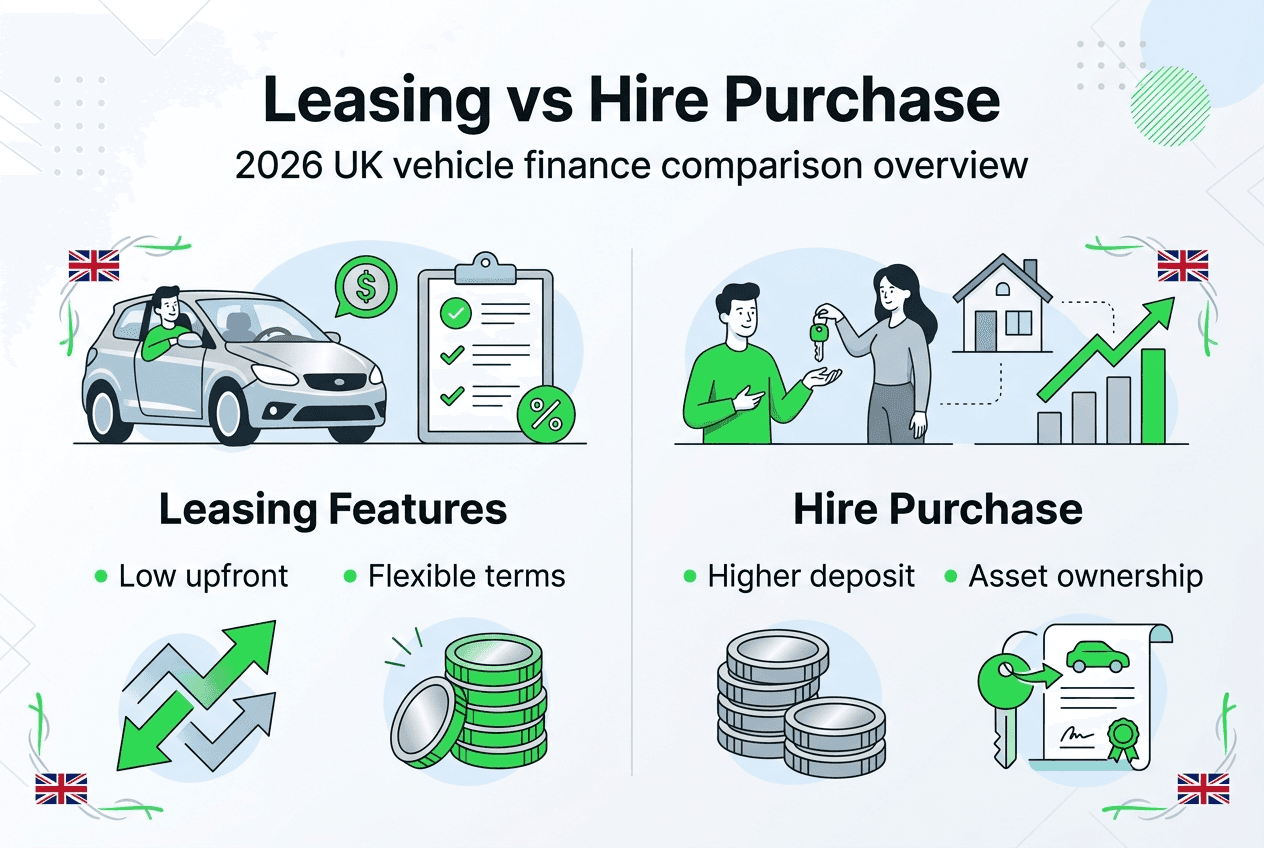 Leasing vs Hire Purchase
2026 UK vehicle finance comparison overview

$

%

Leasing Features
• Low upfront • Flexible terms

Hire Purchase
• Higher deposit • Asset ownership