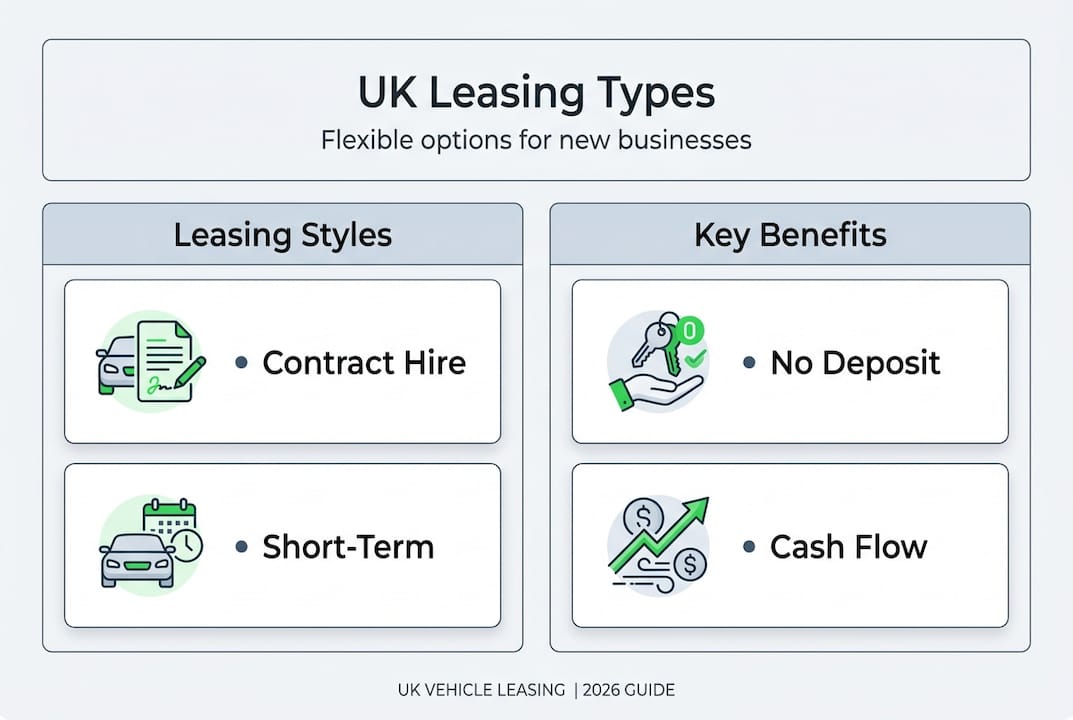 UK Leasing Types

Flexible options for new businesses

Leasing Styles

• Contract Hire

• Short-Term

Key Benefits

0

• No Deposit

$

$

• Cash Flow

UK VEHICLE LEASING | 2026 GUIDE