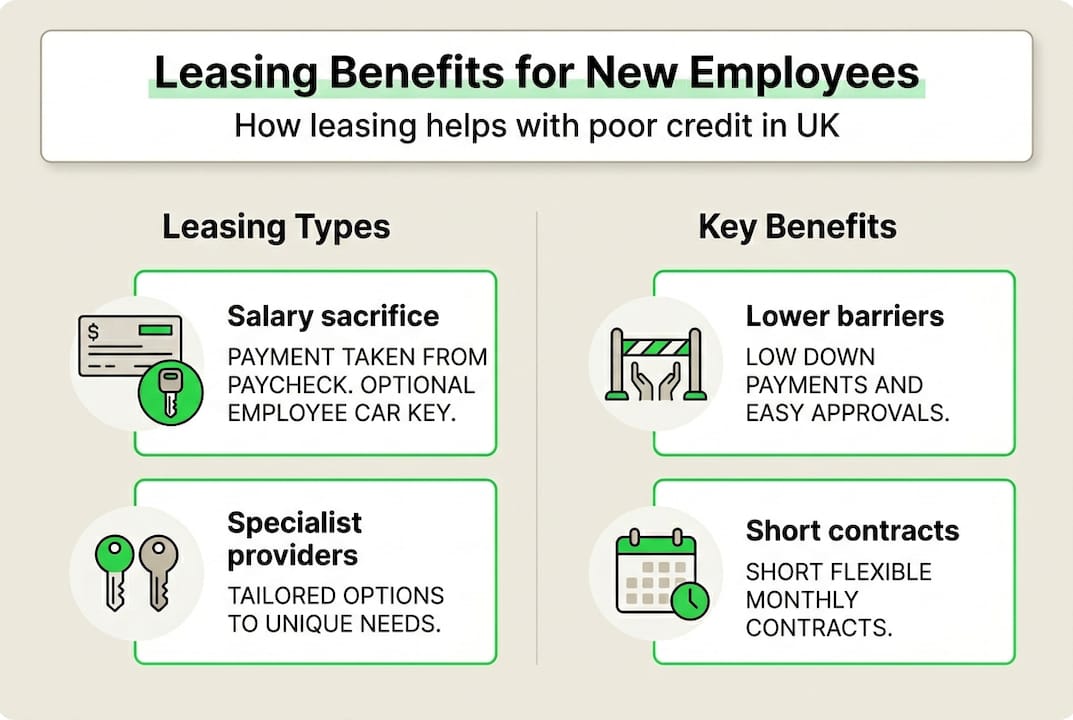 Leasing Benefits for New Employees

How leasing helps with poor credit in UK

Leasing Types

$

Salary sacrifice

PAYMENT TAKEN FROM PAYCHECK. OPTIONAL EMPLOYEE CAR KEY.

Specialist providers

TAILORED OPTIONS TO UNIQUE NEEDS.

Key Benefits

Lower barriers

LOW DOWN PAYMENTS AND EASY APPROVALS.

Short contracts

SHORT FLEXIBLE MONTHLY CONTRACTS.