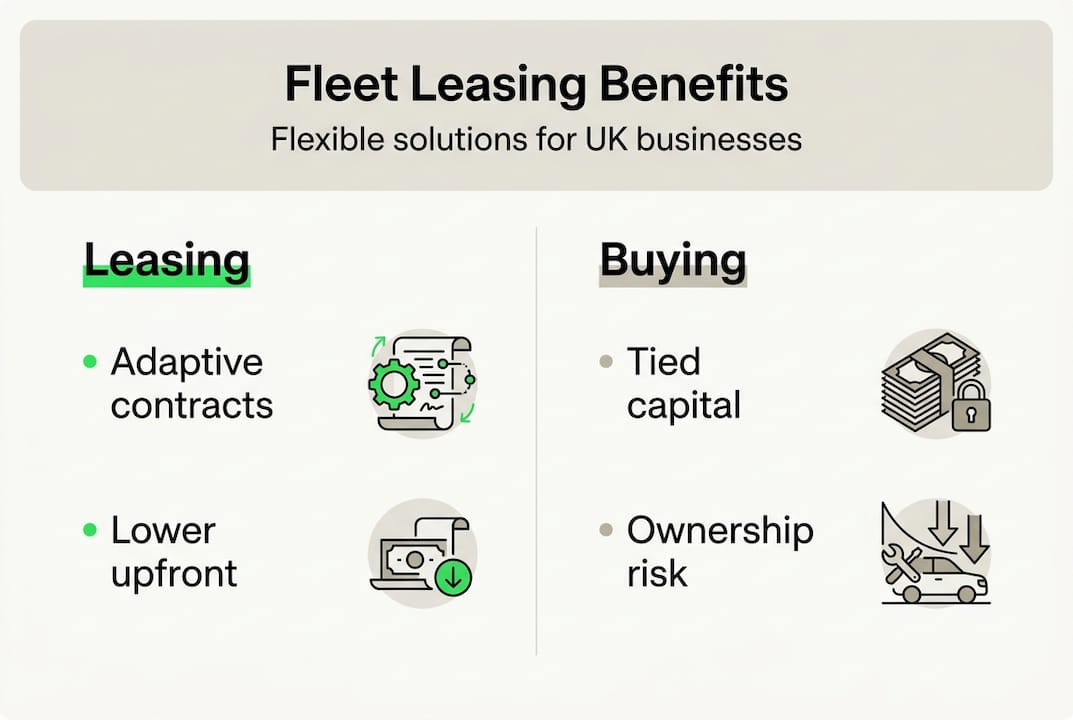 Fleet Leasing Benefits
Flexible solutions for UK businesses

Leasing

• Adaptive contracts

• Lower upfront

Buying

• Tied capital

• Ownership risk