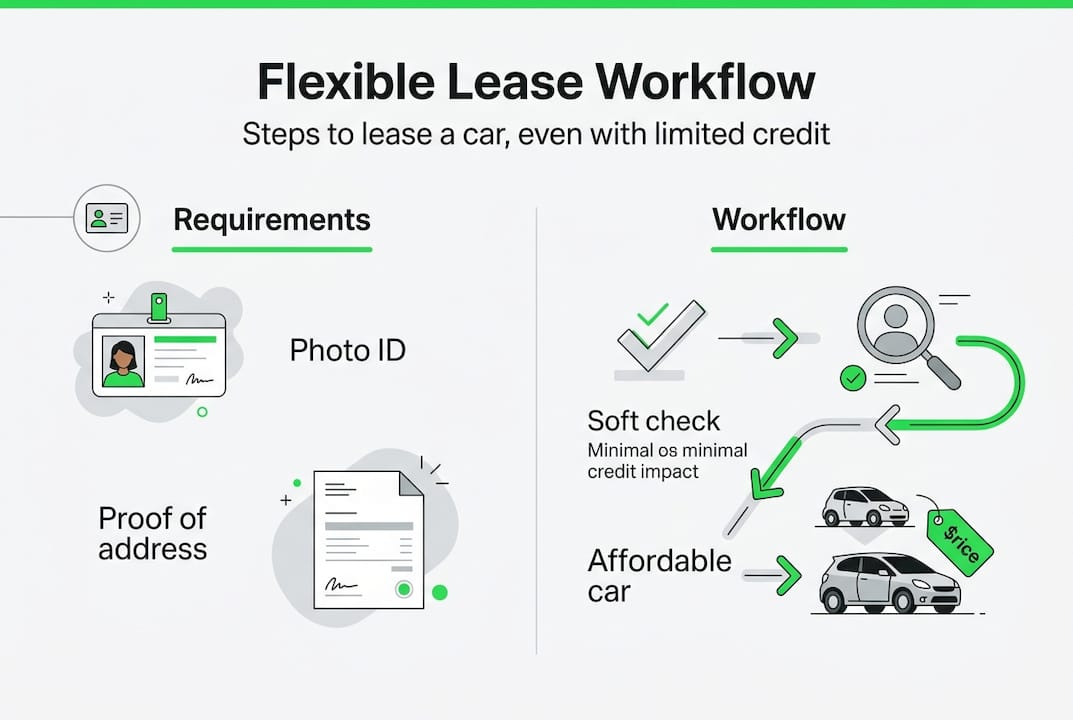 Flexible Lease Workflow

Steps to lease a car, even with limited credit

Requirements

Photo ID

Proof of address

Workflow

Soft check

Minimal os minimal credit impact

Affordable car

$rice