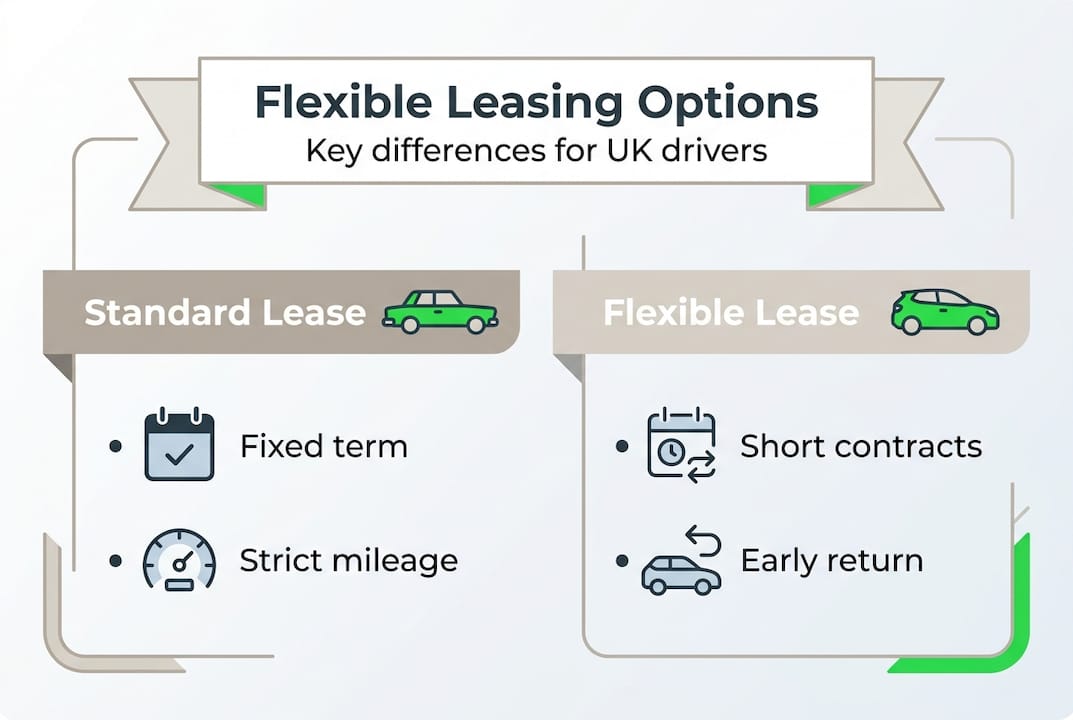 Flexible Leasing Options
Key differences for UK drivers

Standard Lease

• Fixed term

• Strict mileage

Flexible Lease

• Short contracts

• Early return